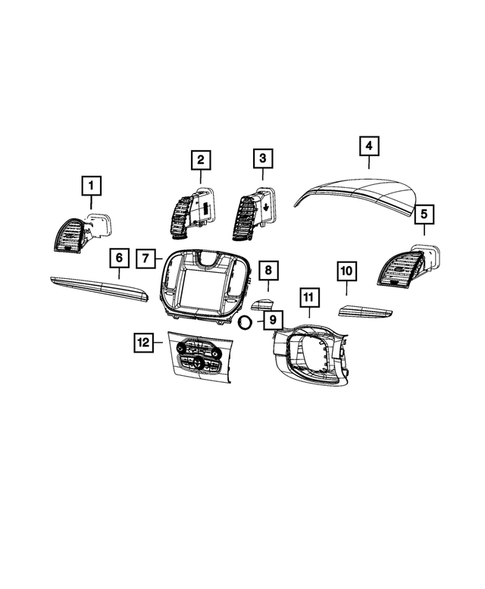 1
2
3
4
5
6
7
8
9
10
11
12