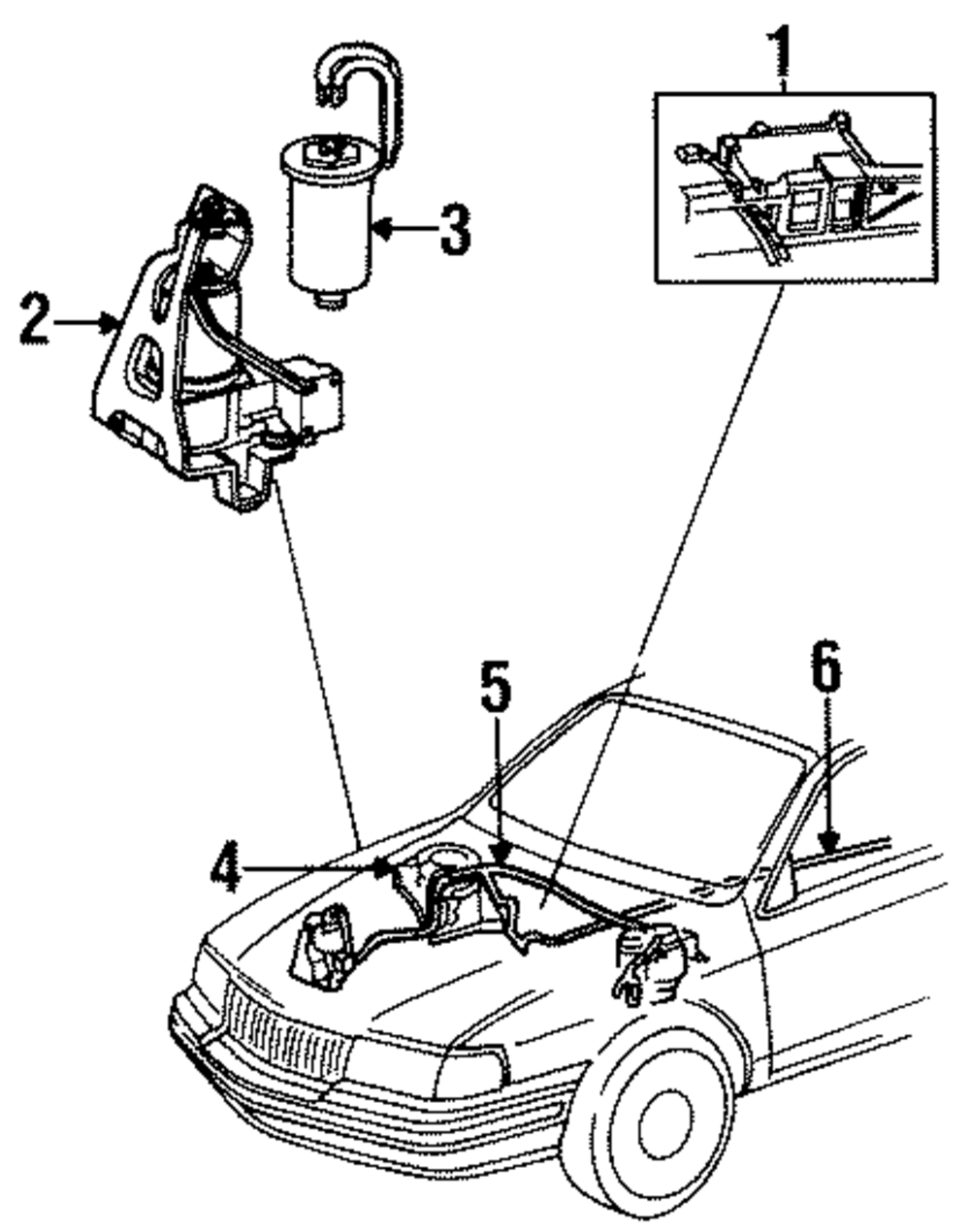 1
3
2
5
6
4