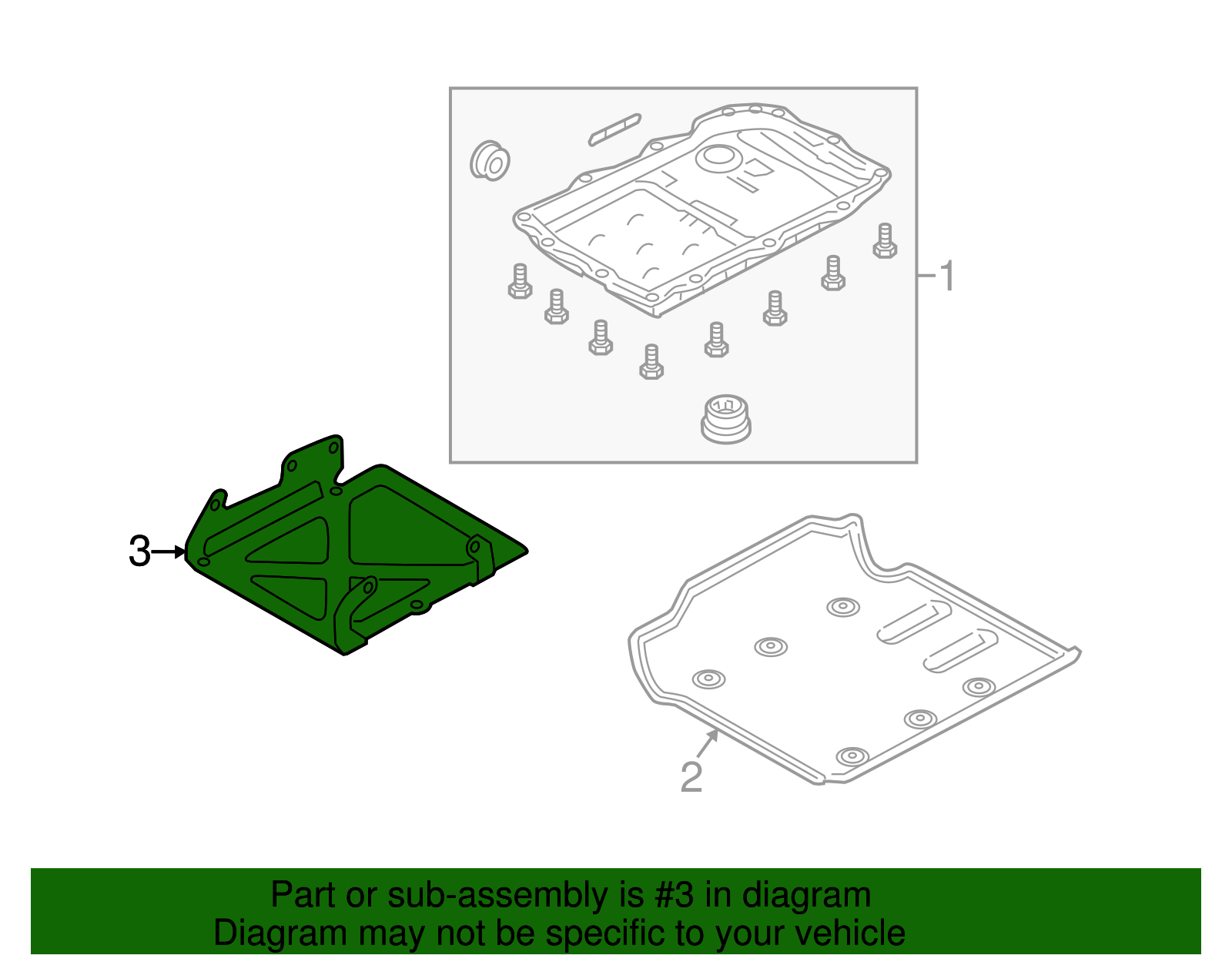 1
3
2
Part or sub-assembly is #3 in diagram
Diagram may not be specific to your vehicle