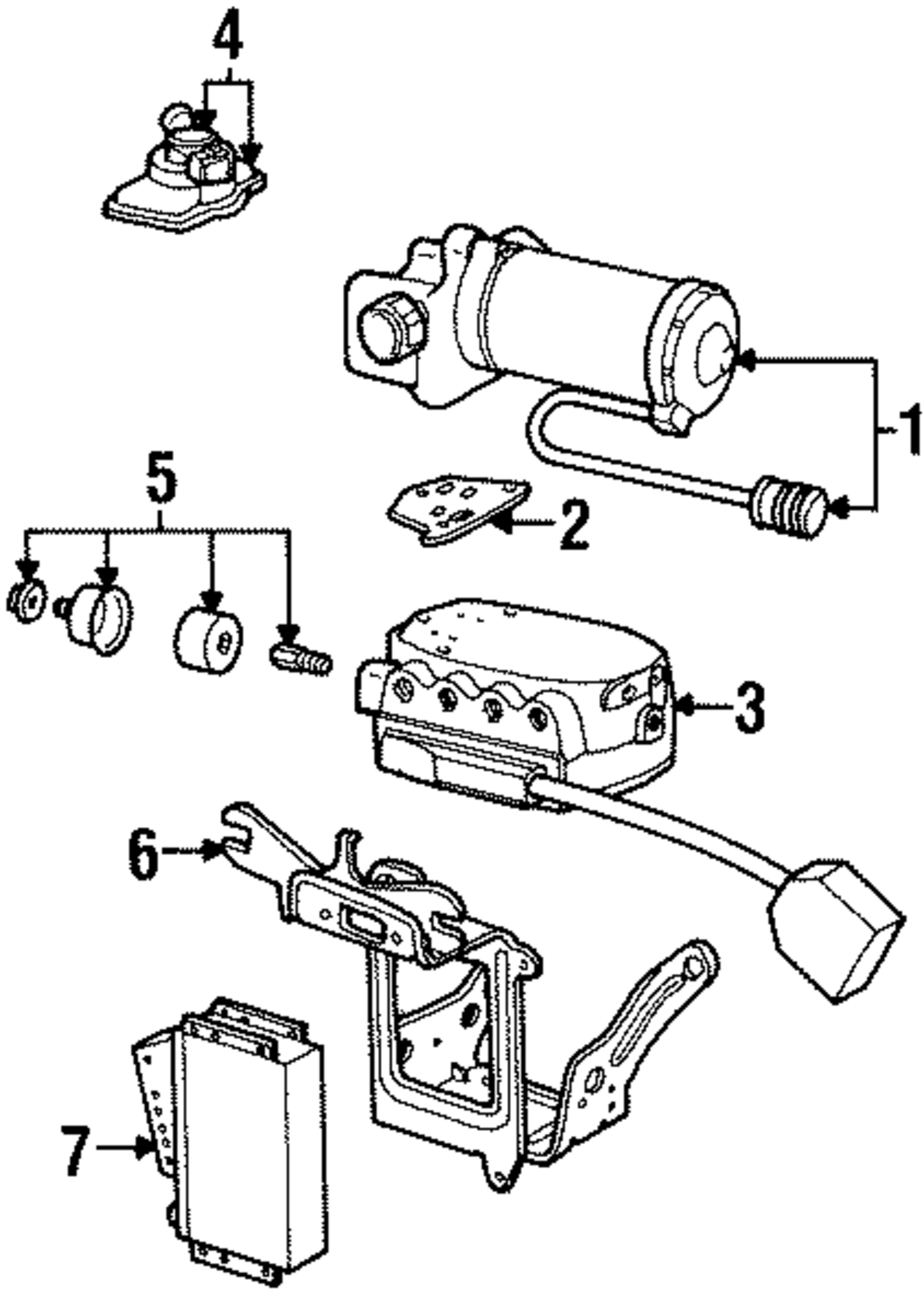 4
1
5
2
3
6
7