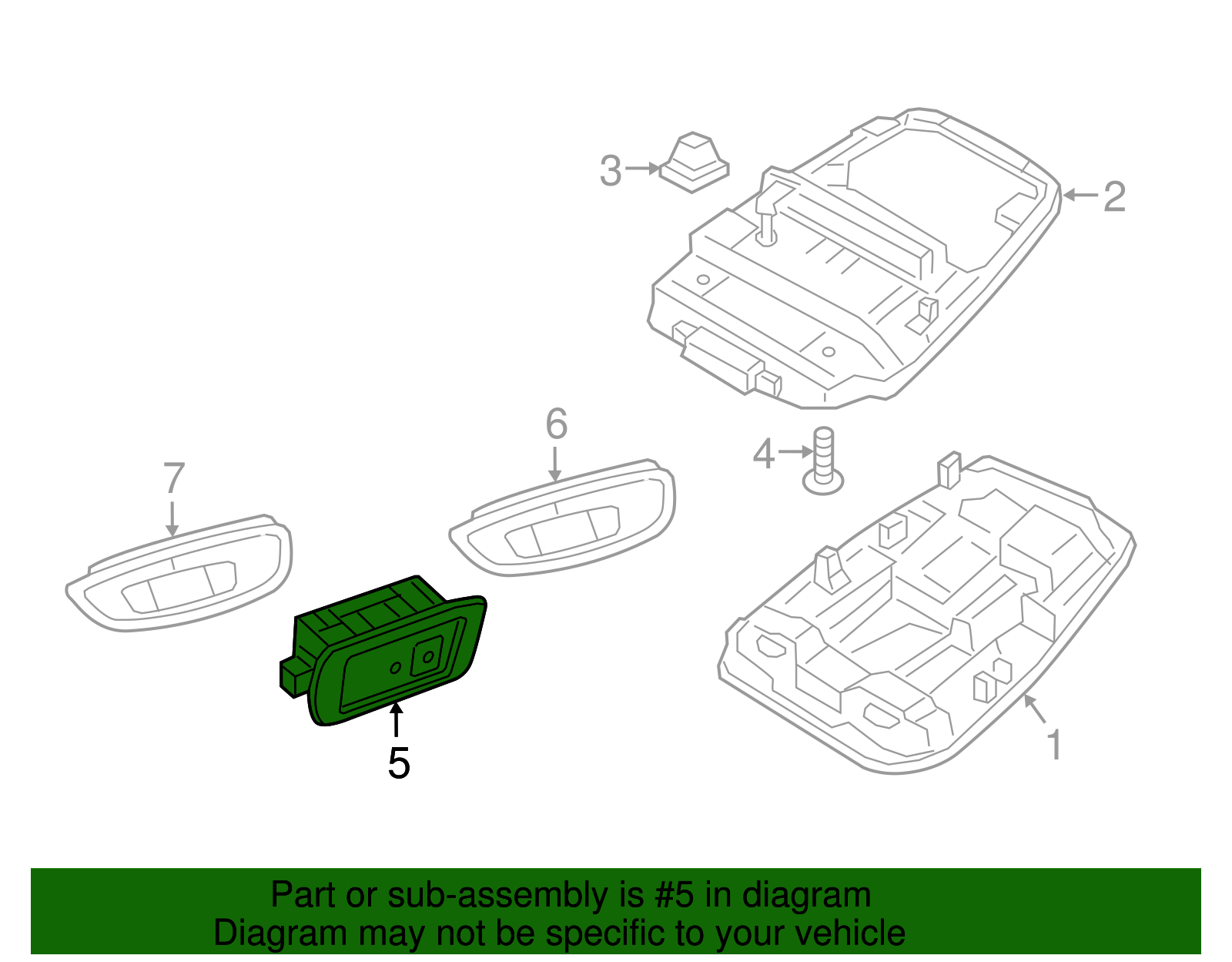 3
2
6
4
7
5
1

Part or sub-assembly is #5 in diagram
Diagram may not be specific to your vehicle