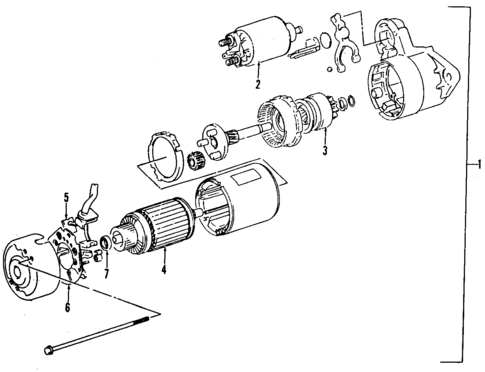 2
3
1
5
7
4
6