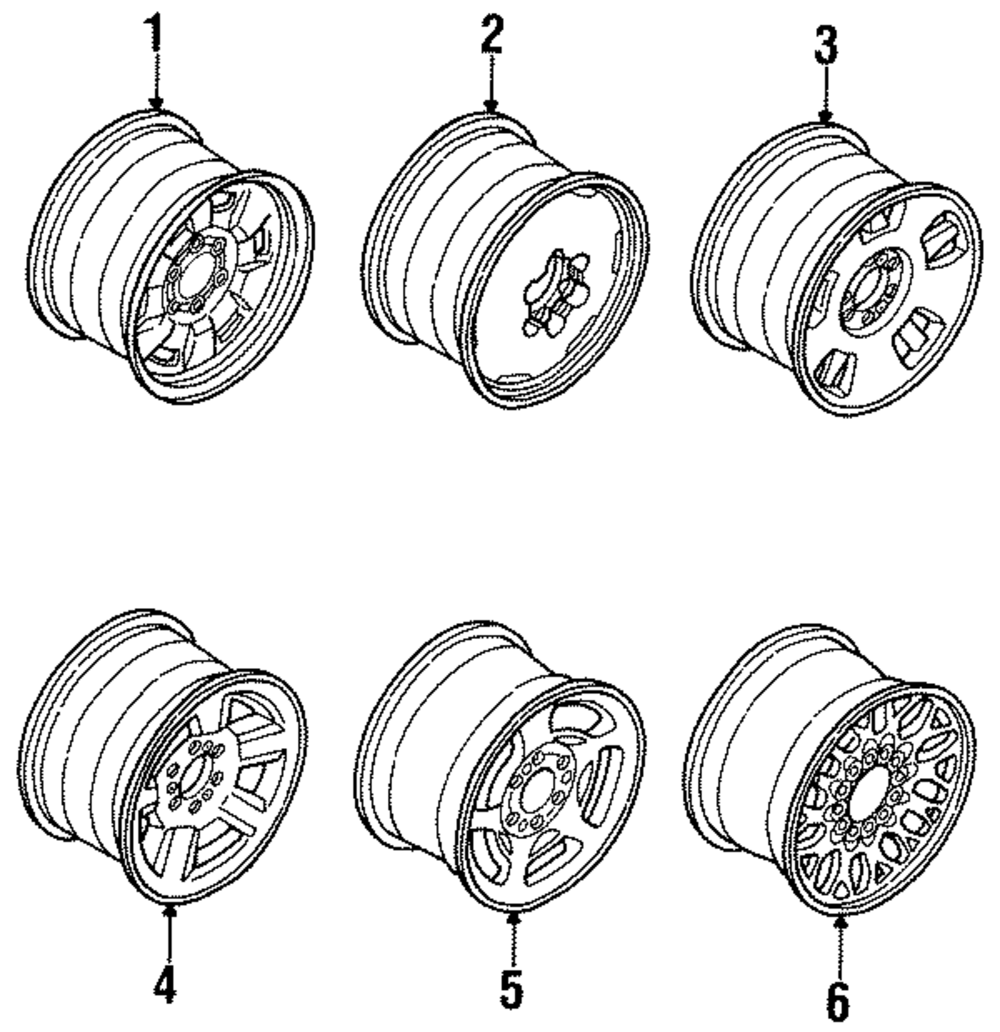 1

2

3

4

5

6