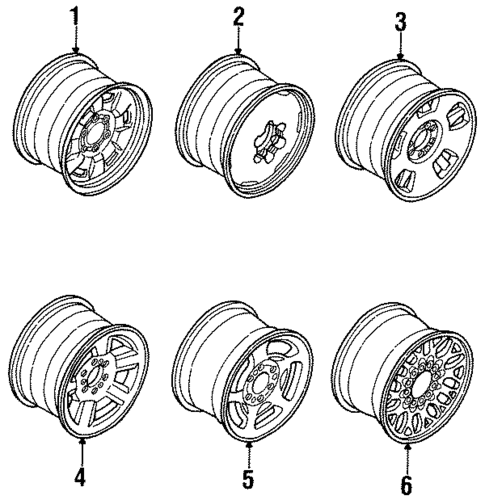 1
2
3
4
5
6