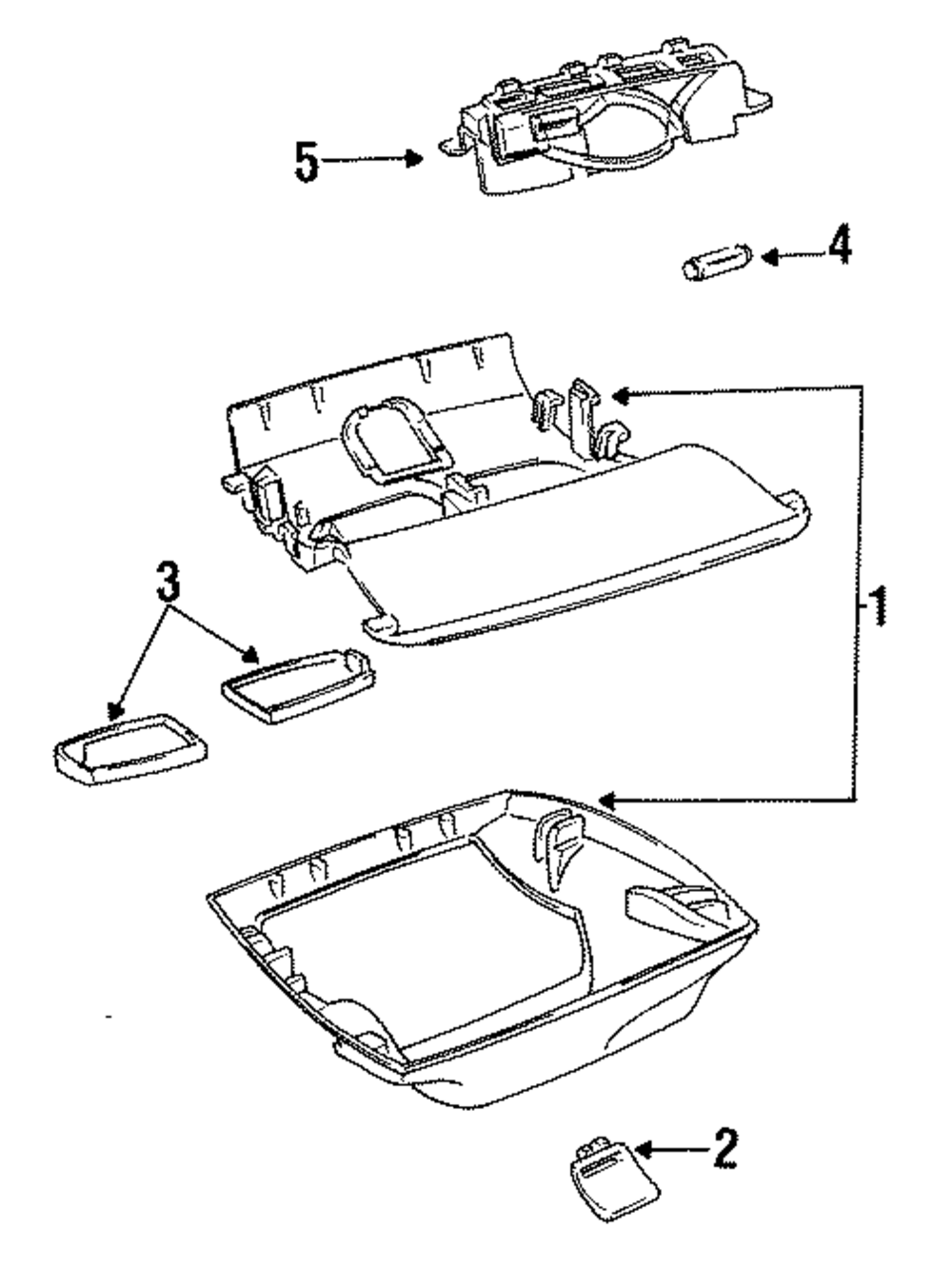 5
4
3
1
2