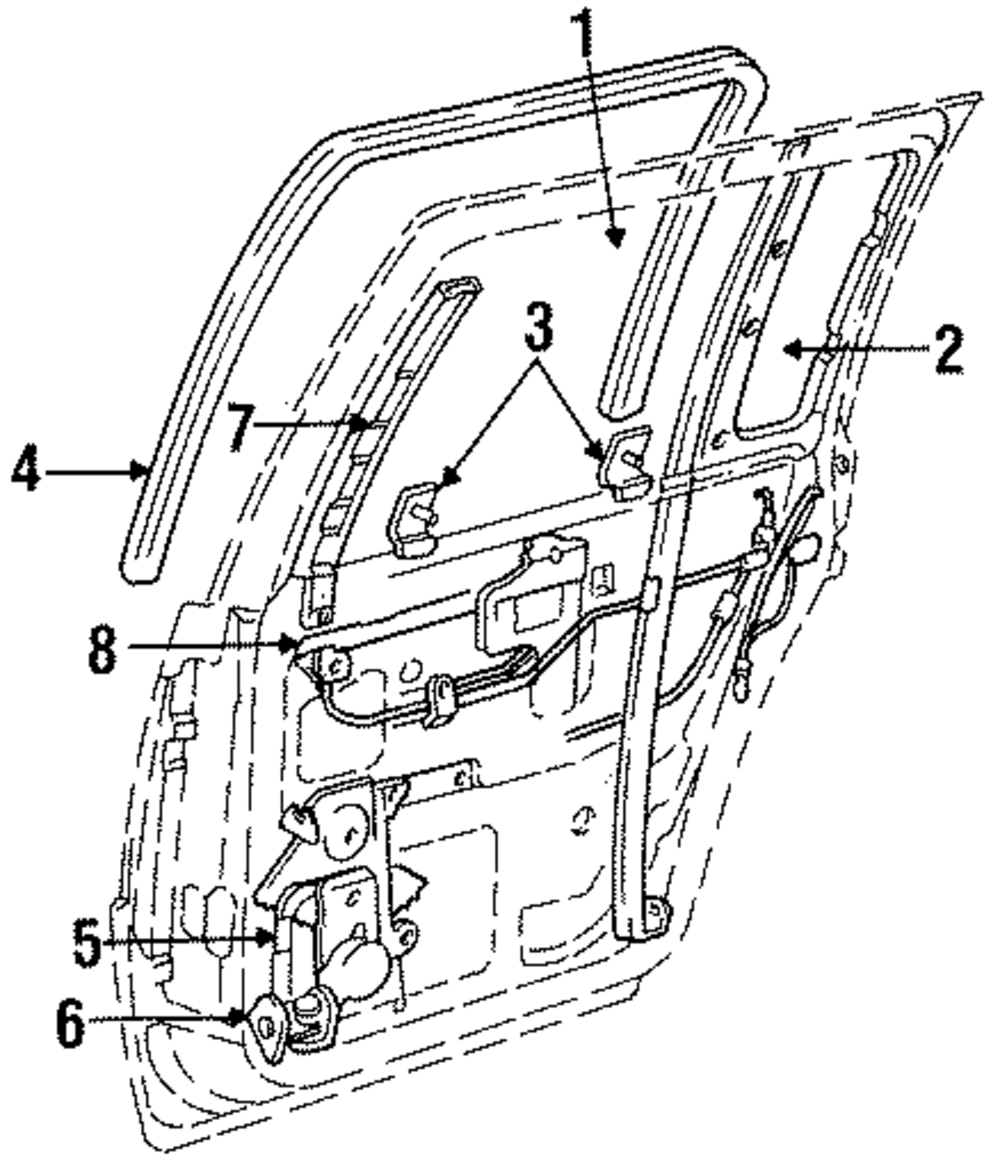 1
3
2
7
4
8
5
6