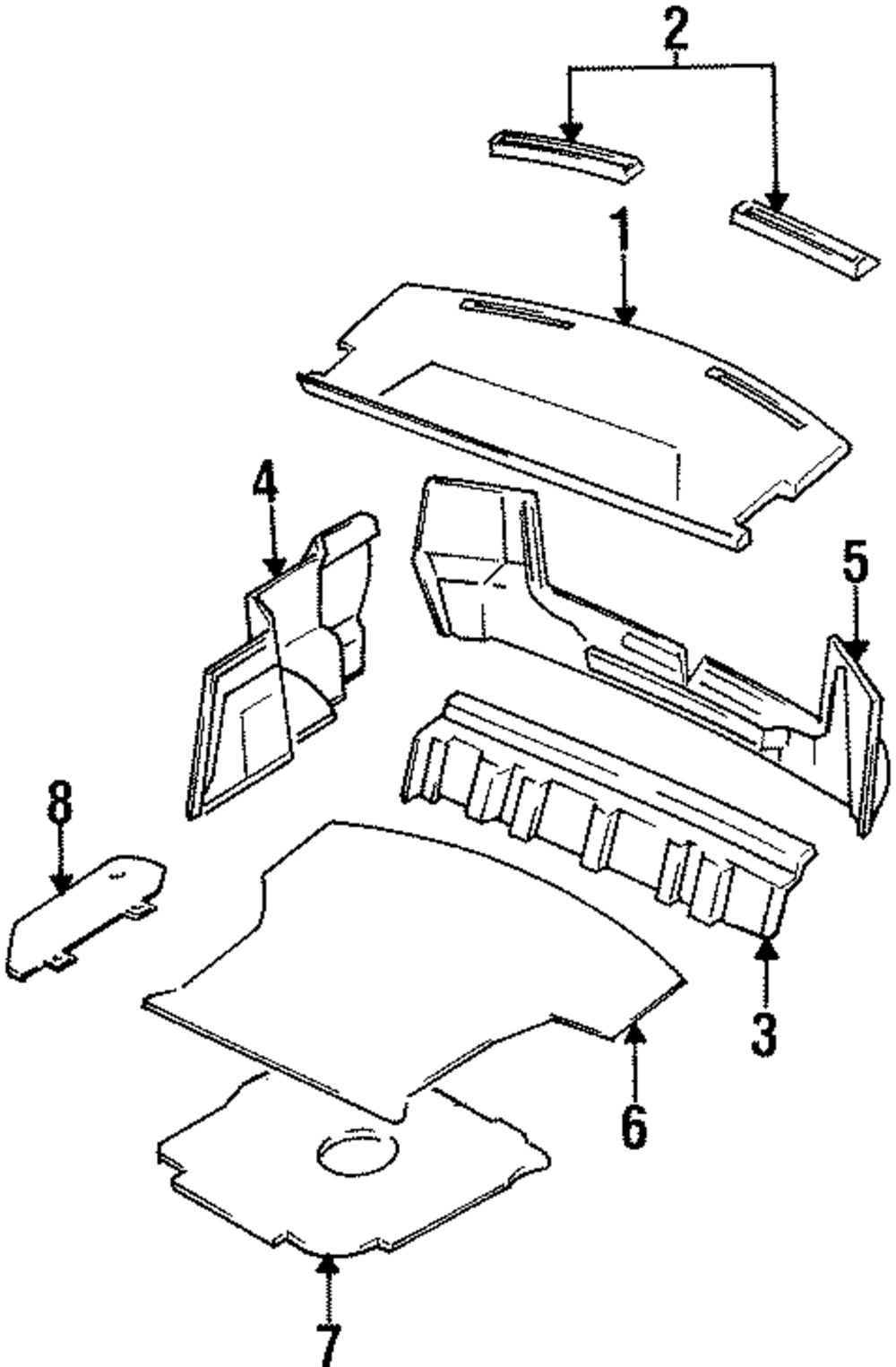 2
1
4
5
8
3
6
7