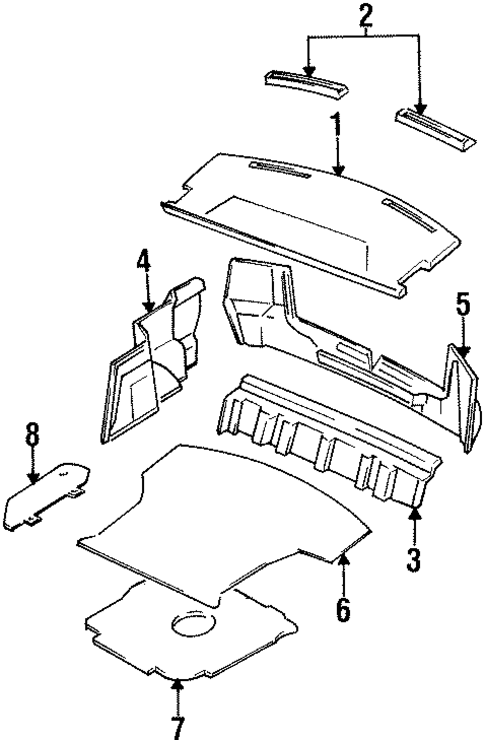 2
1
4
5
8
3
6
7