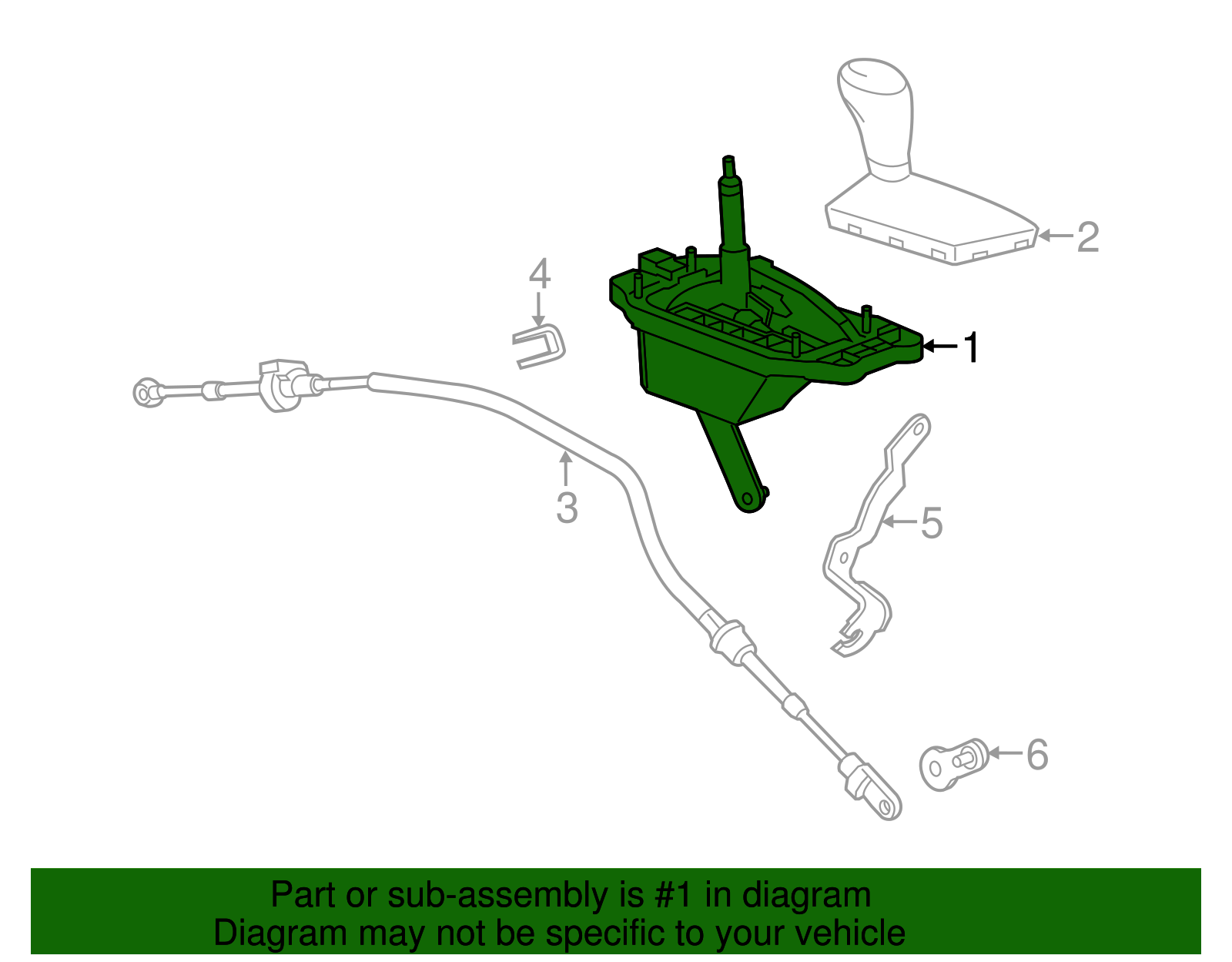 2
4
1
3
5
6
Part or sub-assembly is #1 in diagram
Diagram may not be specific to your vehicle