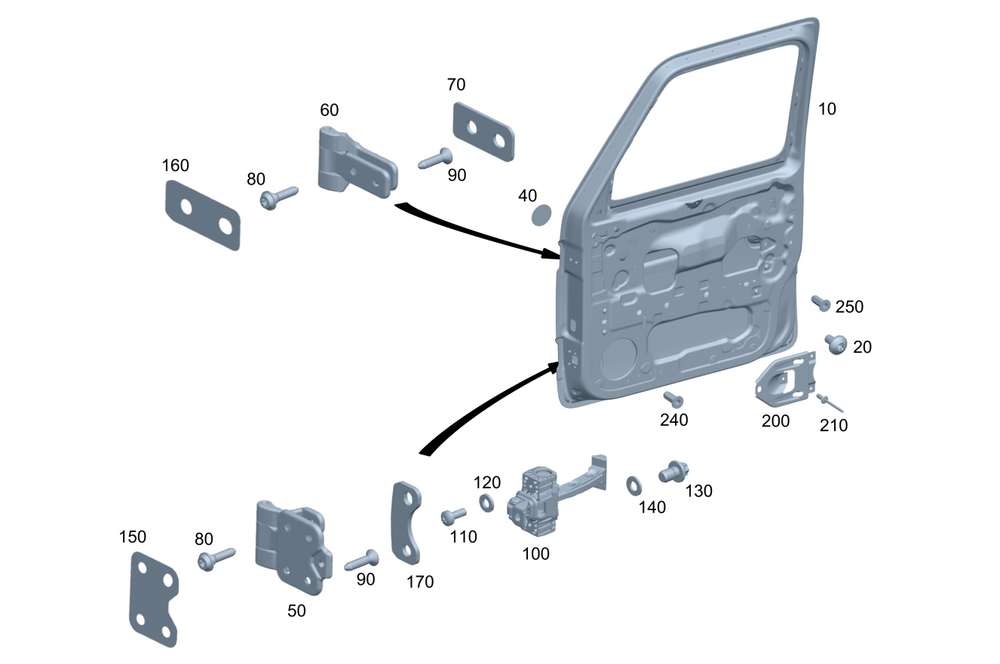 70
60
10
160
80
90
40
250
20
240
200
210
120
130
140
110
100
150
80
90
170
50