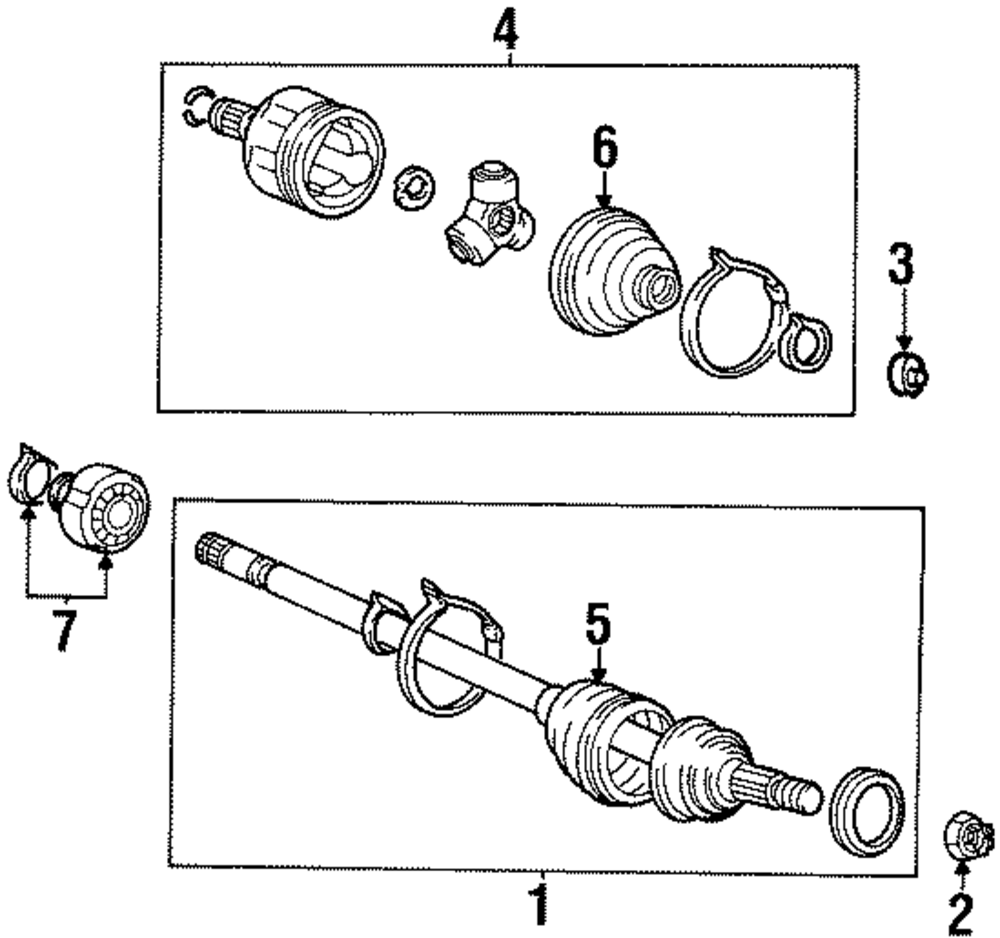 4
6
3
7
5
1
2