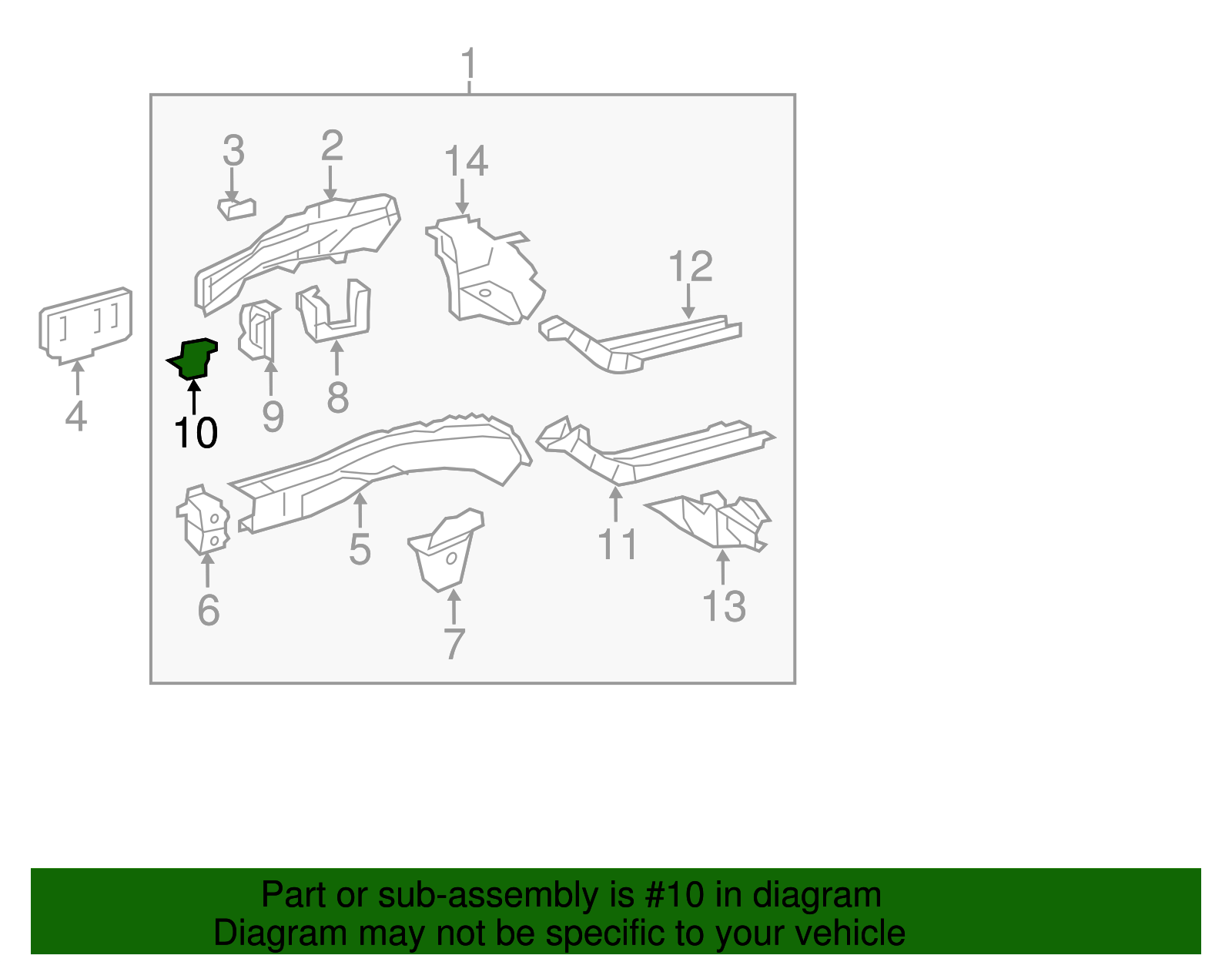 1

3

2

14

12

4

10

9

8

5

6

7

11

13

Part or sub-assembly is #10 in diagram
Diagram may not be specific to your vehicle