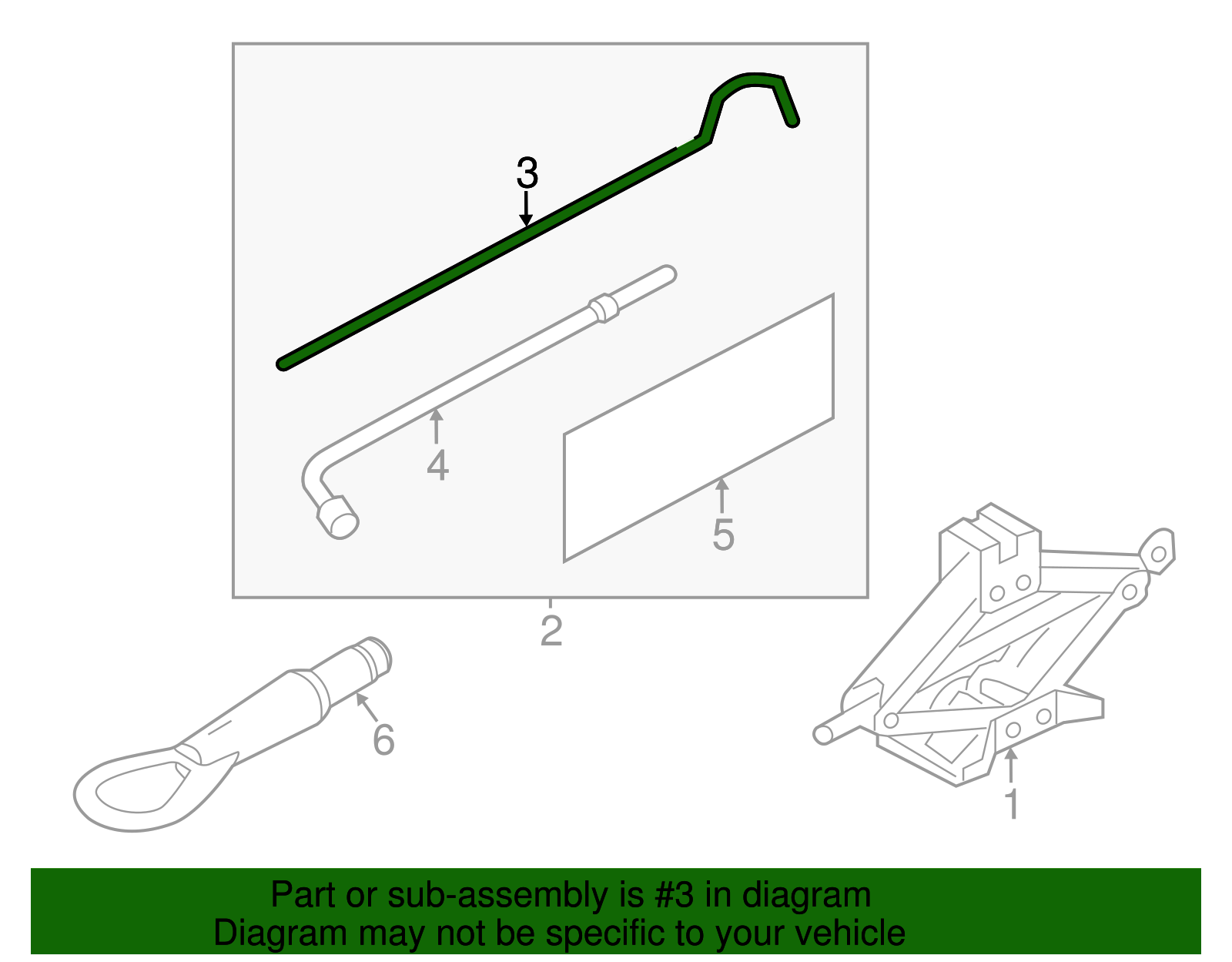 3

4

5

2

6

1

Part or sub-assembly is #3 in diagram
Diagram may not be specific to your vehicle