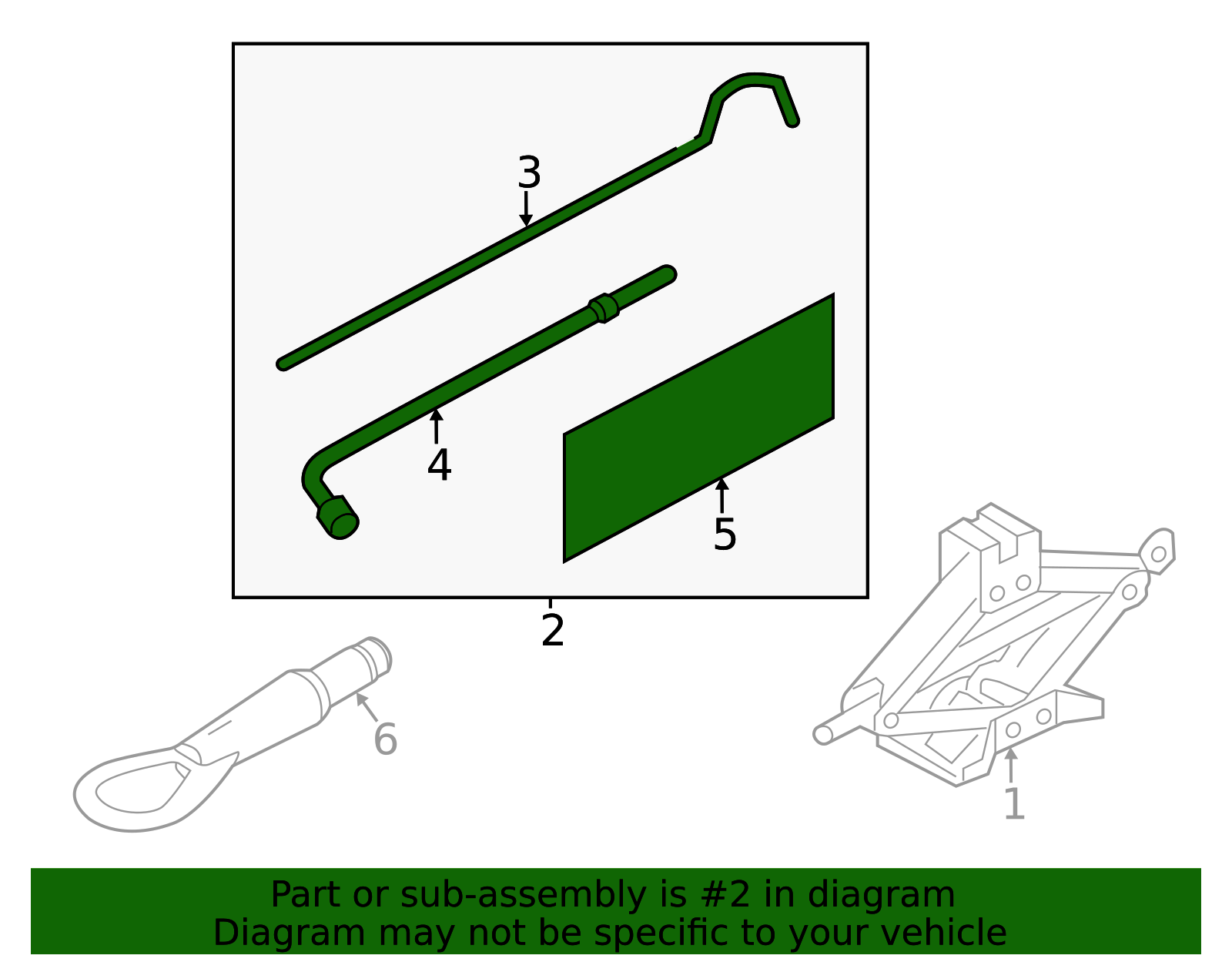 3
4
5
2
6
1

Part or sub-assembly is #2 in diagram
Diagram may not be specific to your vehicle