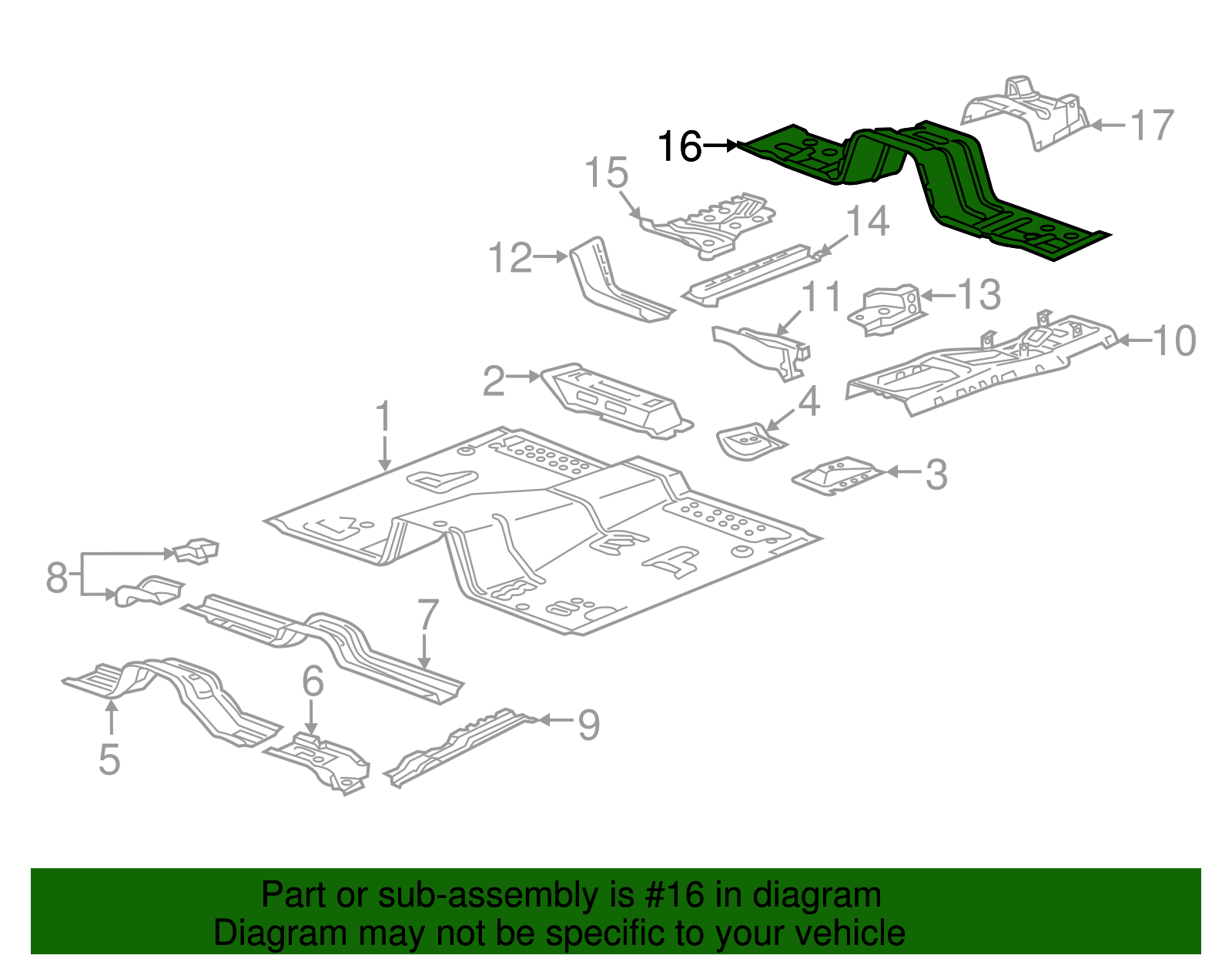 16
17
15
14
12
11
13
10
2
4
1
3
8
7
6
5
9

Part or sub-assembly is #16 in diagram
Diagram may not be specific to your vehicle