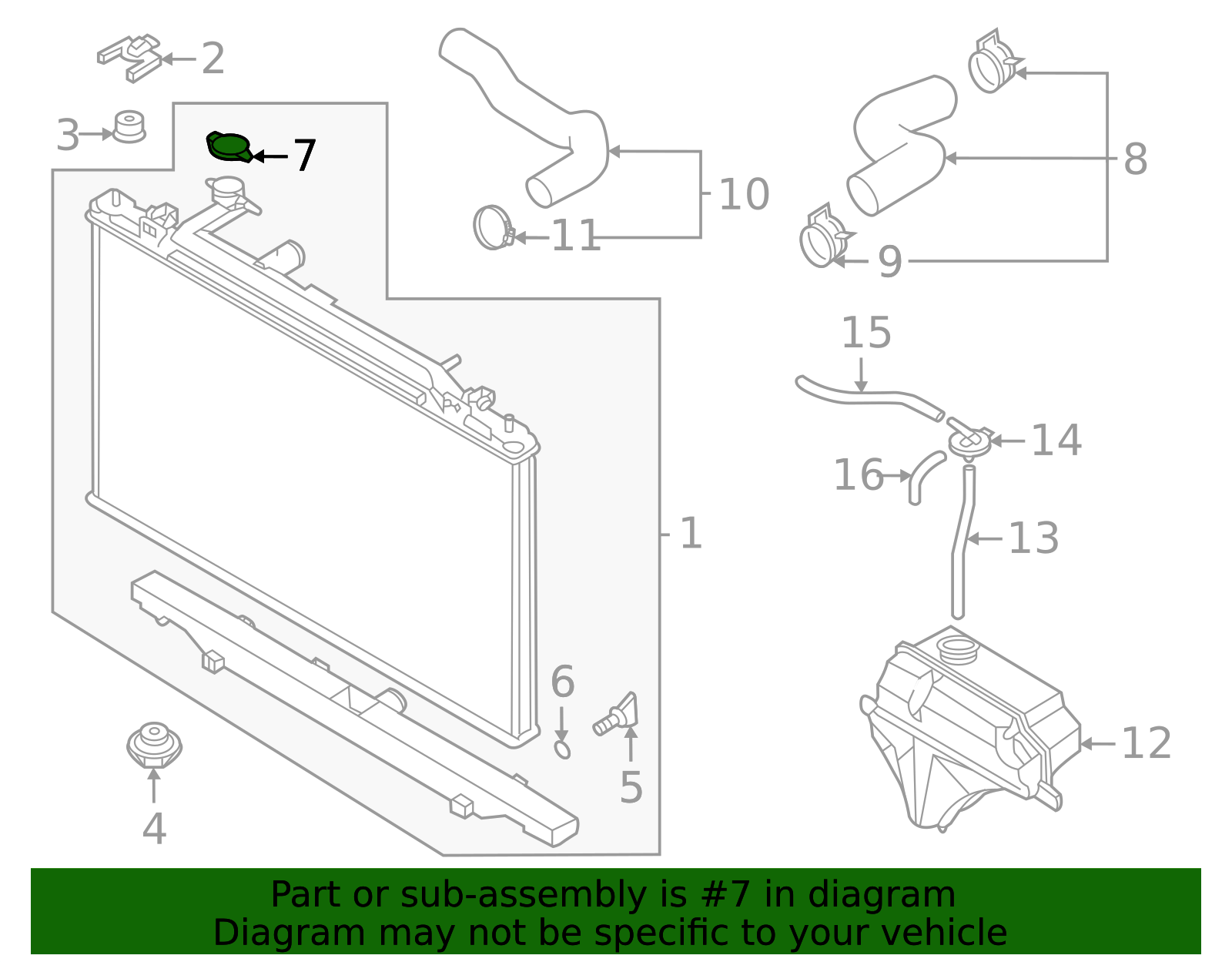 2
3
7
10
11
8
9
15
14
16
13
1
6
5
4
12

Part or sub-assembly is #7 in diagram
Diagram may not be specific to your vehicle