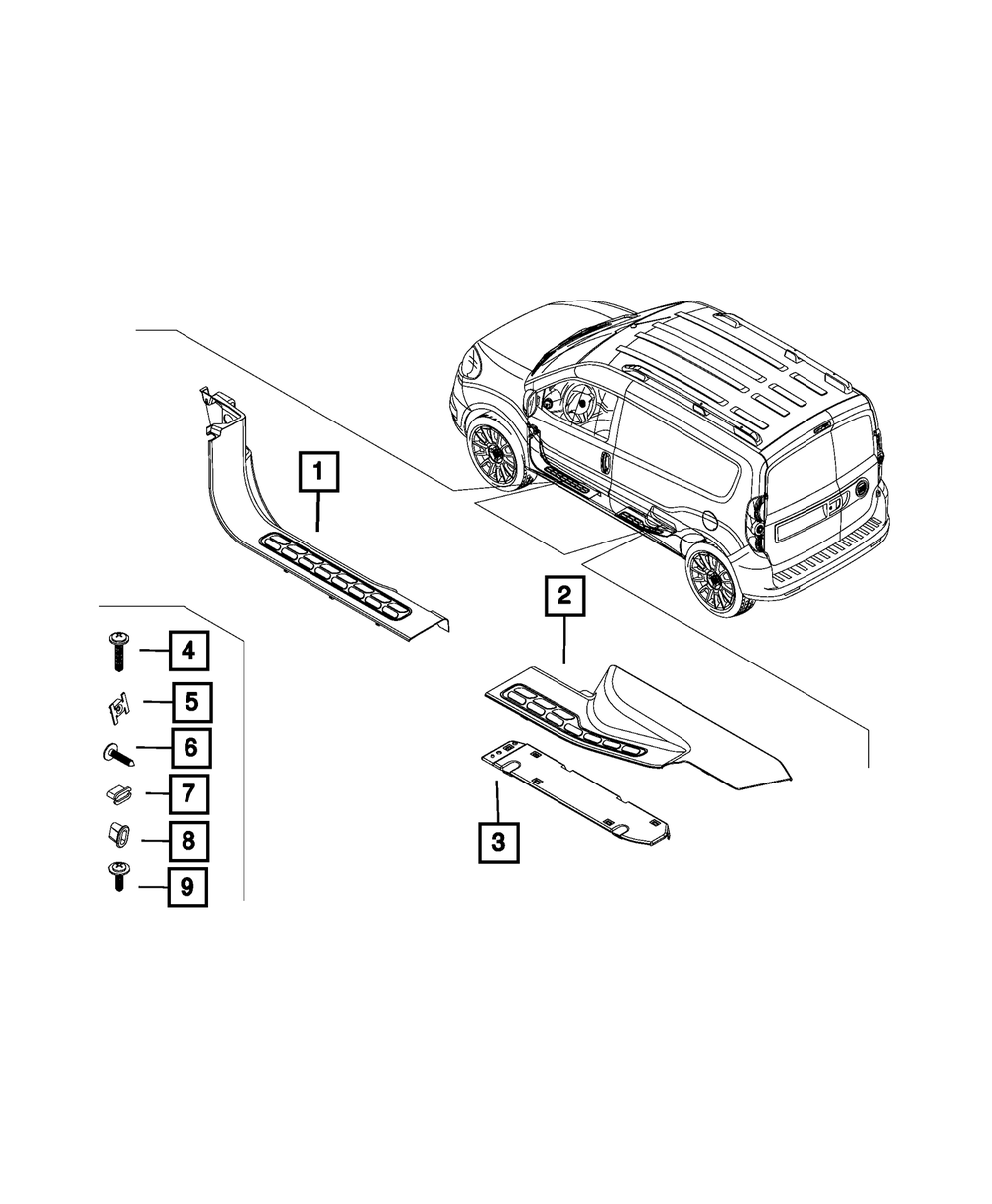 1
2
3
4
5
6
7
8
9