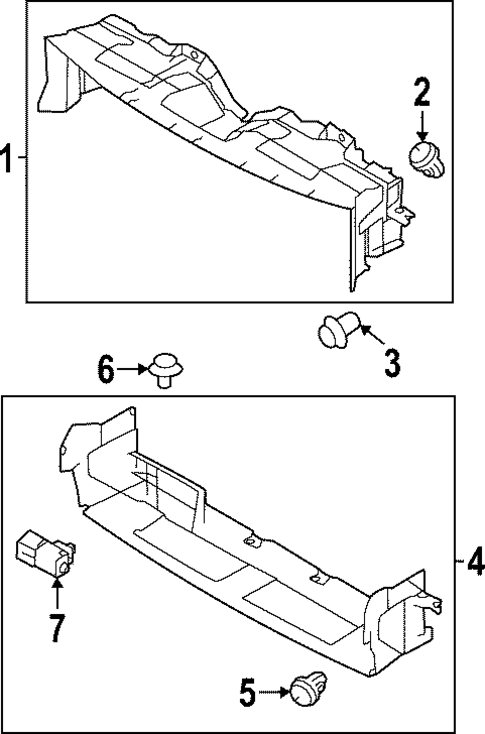 1
2
3
6
4
7
5