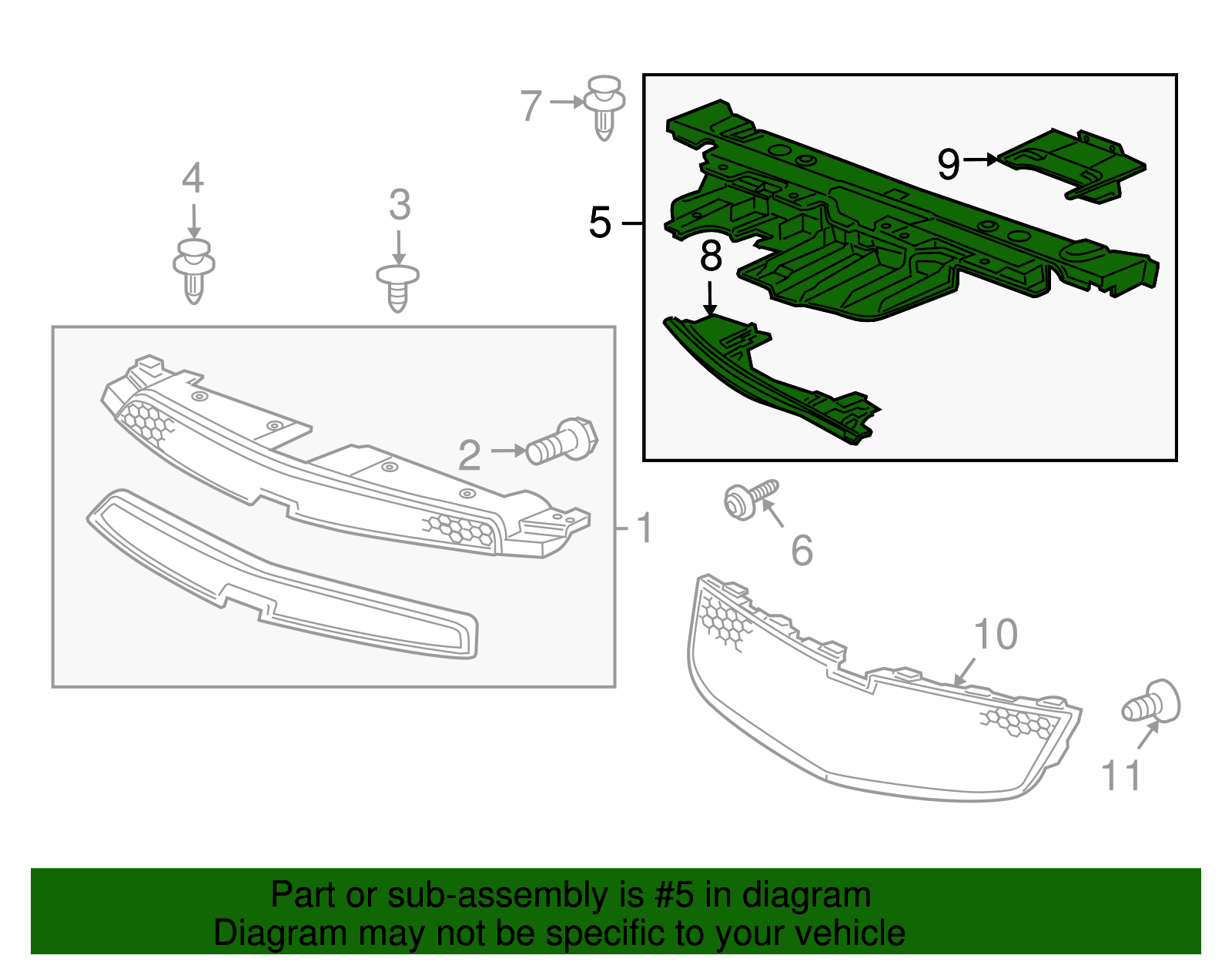 7
4
3
9
5
8
2
1
6
10
11

Part or sub-assembly is #5 in diagram
Diagram may not be specific to your vehicle