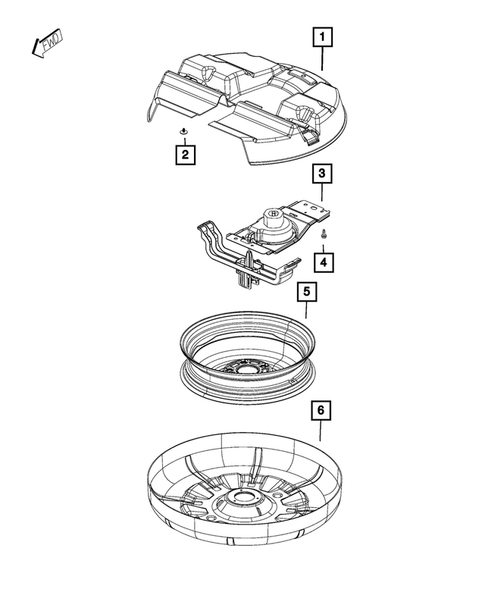 FWD

1

2

3

4

5

6