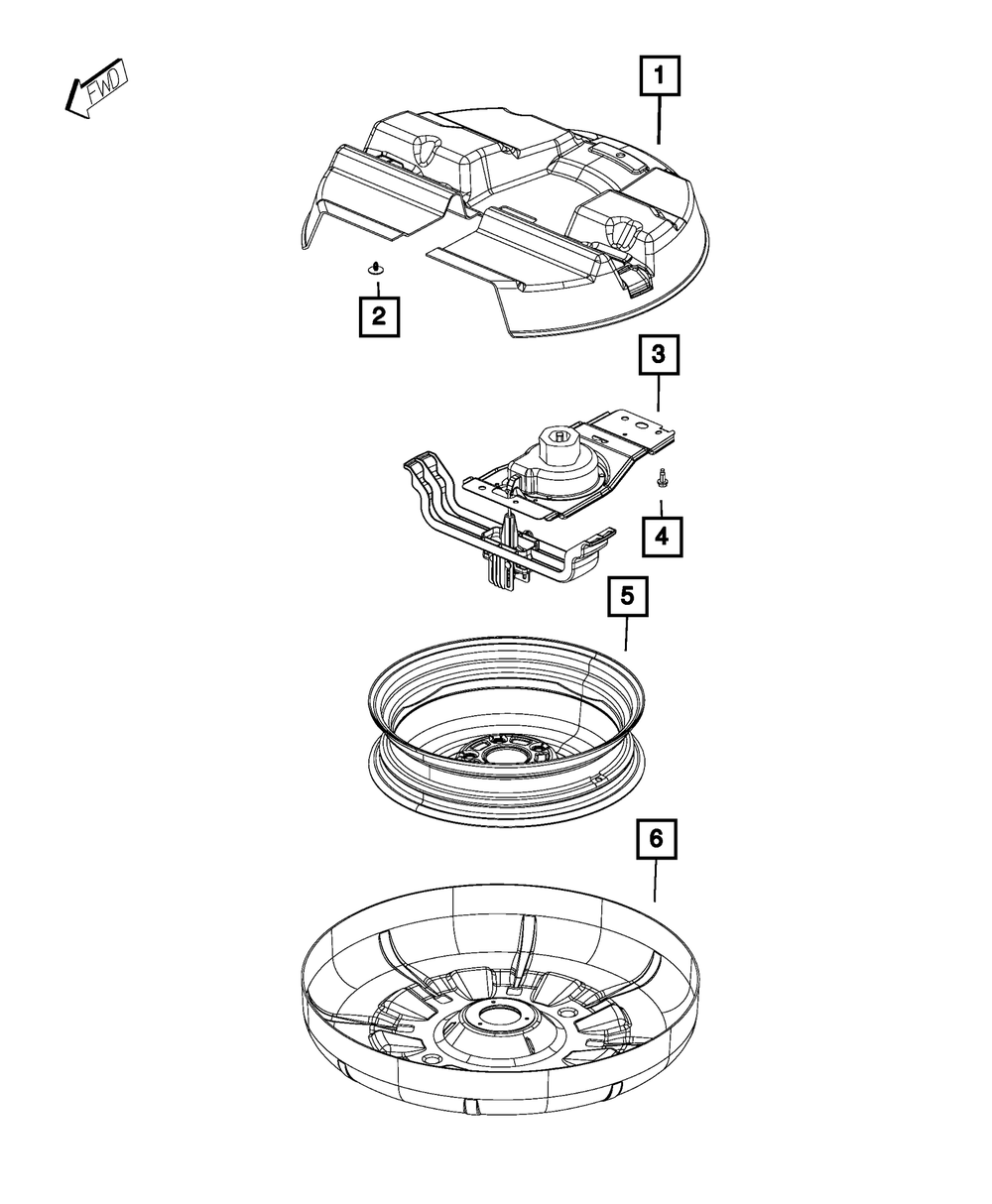 FWD
1
2
3
4
5
6