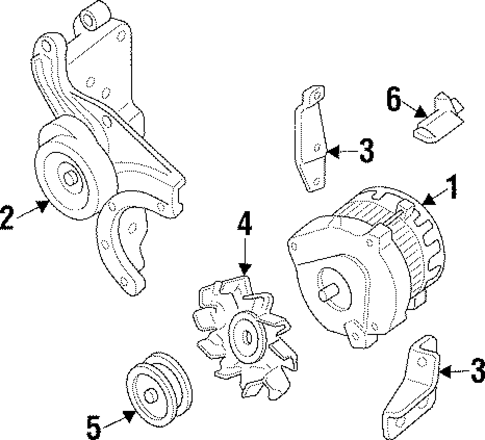 6
3
1
2
4
3
5