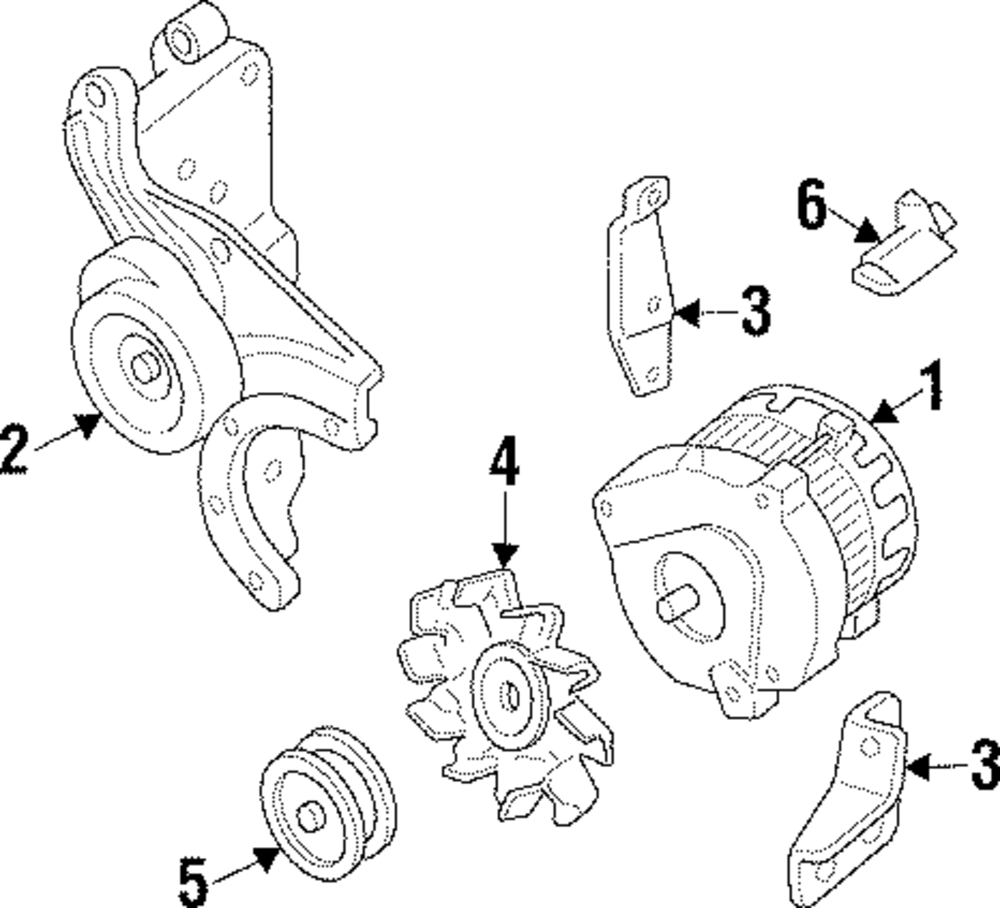 6
3
1
2
4
3
5