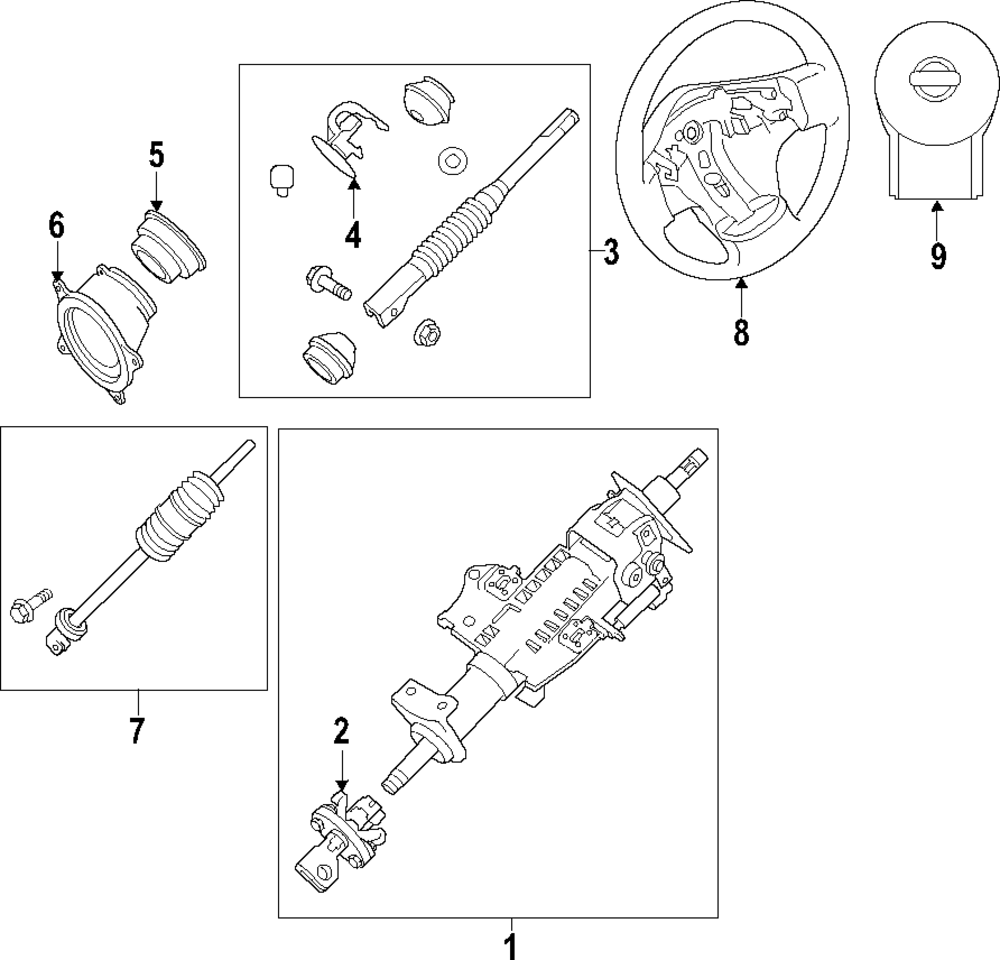 5
6
4
3
8
9
7
2
1