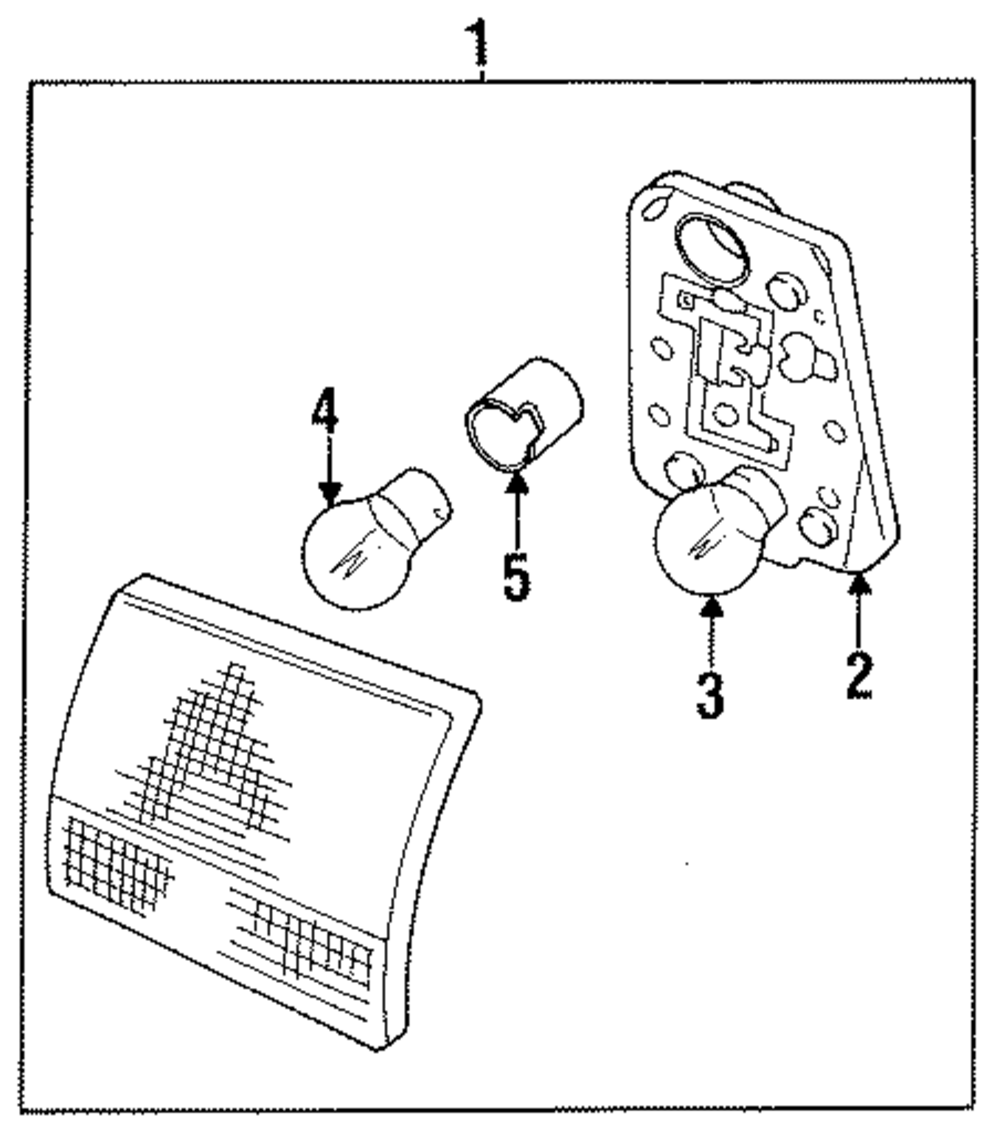 1
4
5
3
2