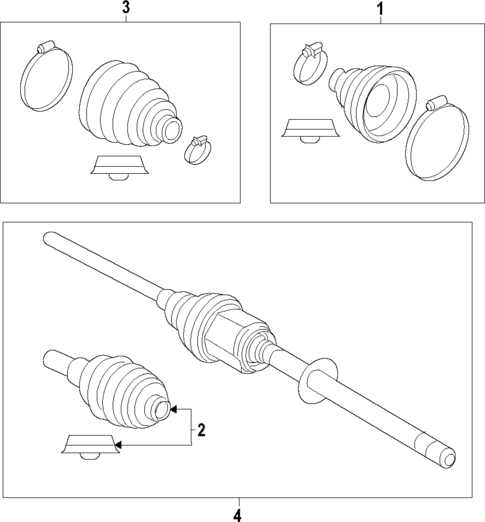 3
1
2
4