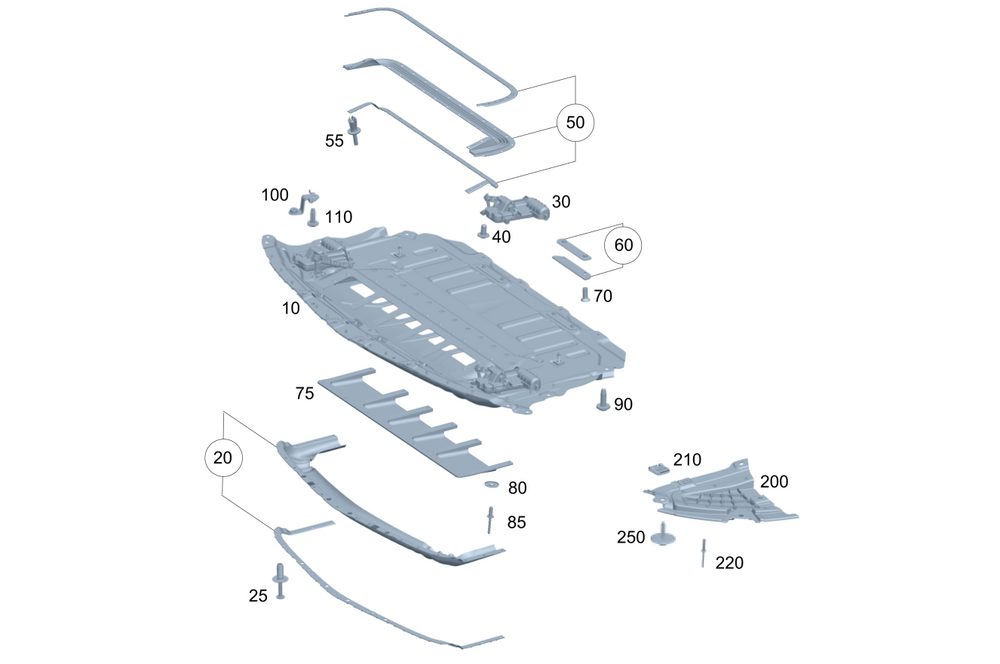 50
55
100
110
30
40
60
70
10
75
90
20
80
85
210
200
250
220
25