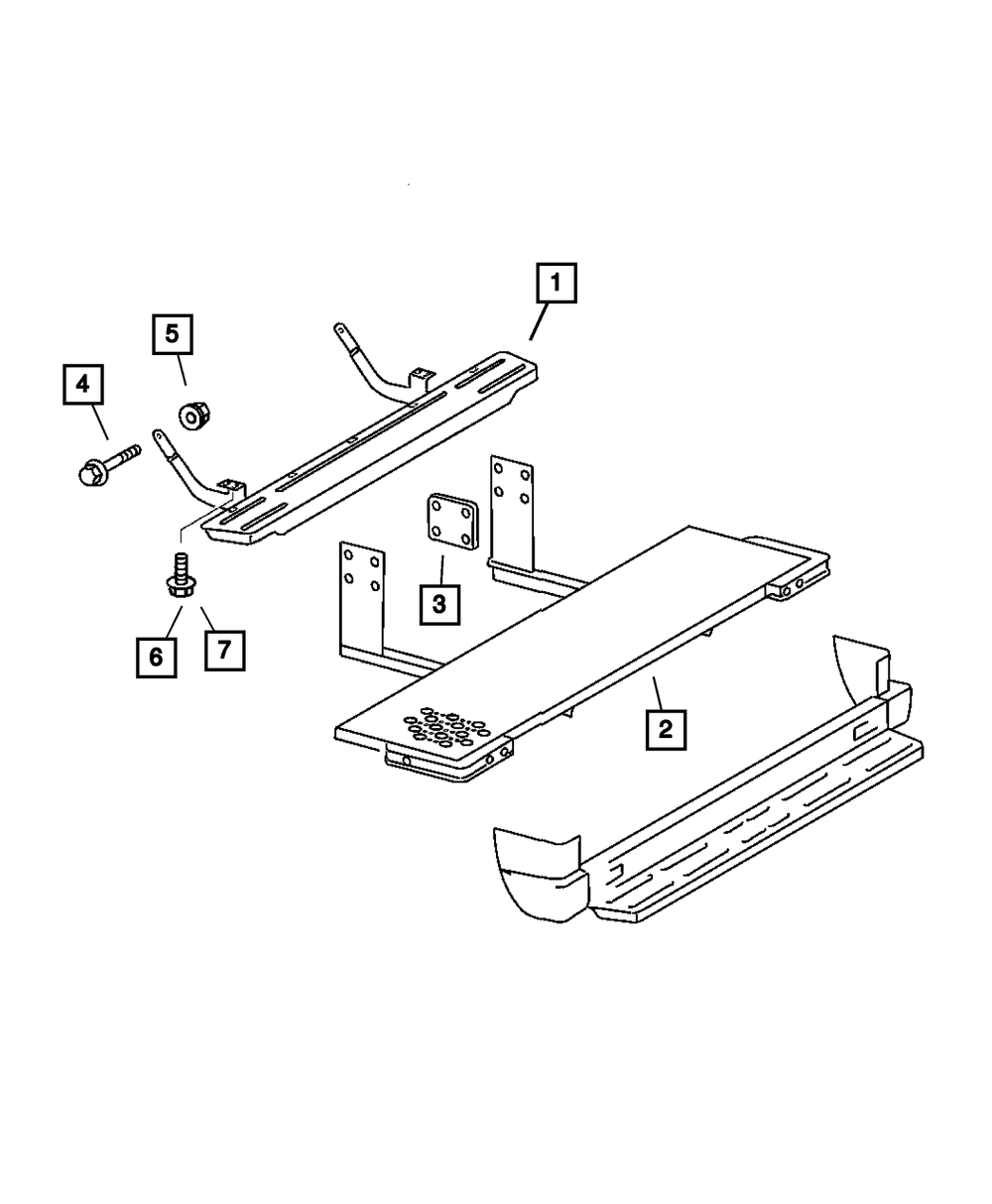 1
5
4
3
6
7
2