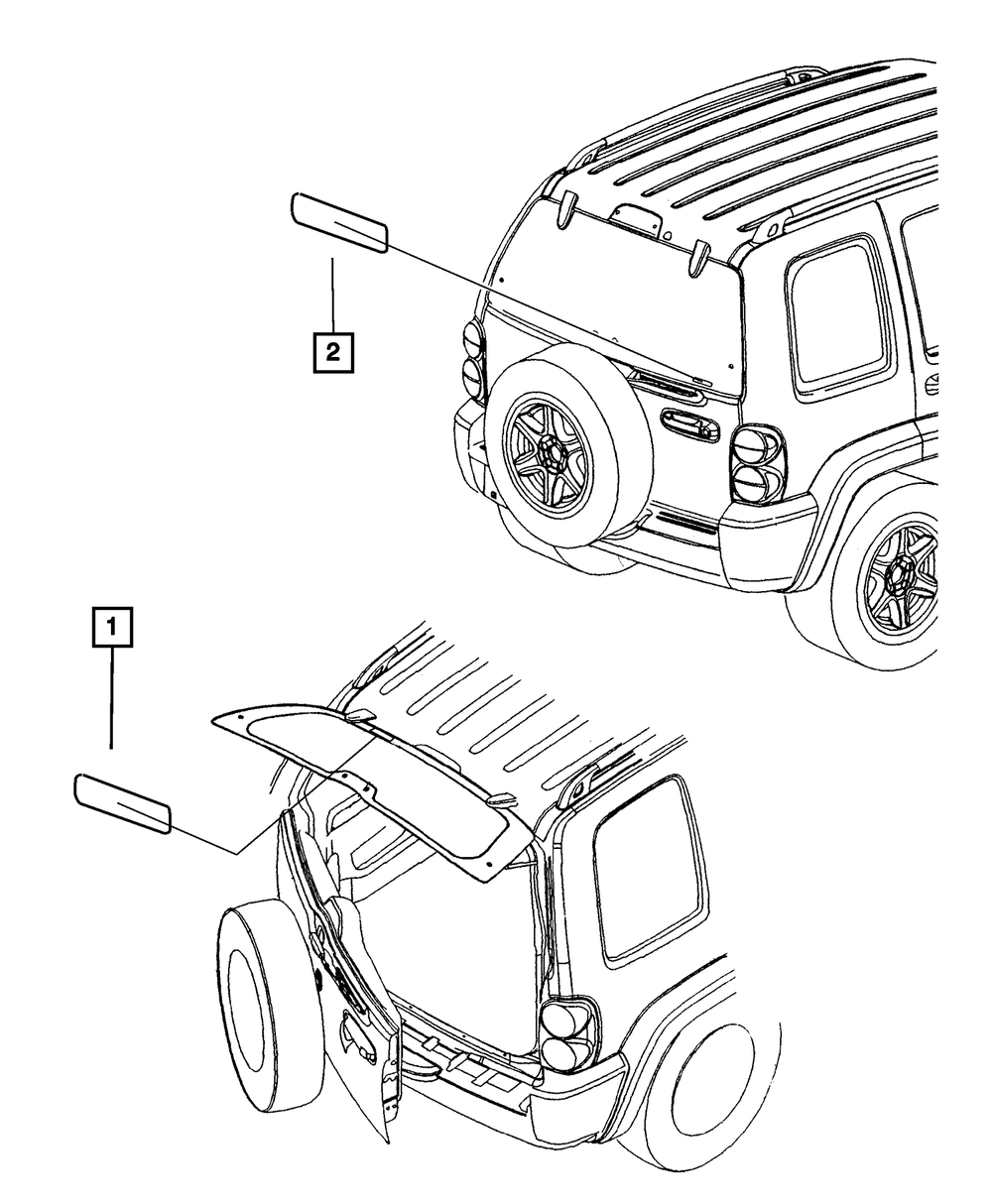 2

1