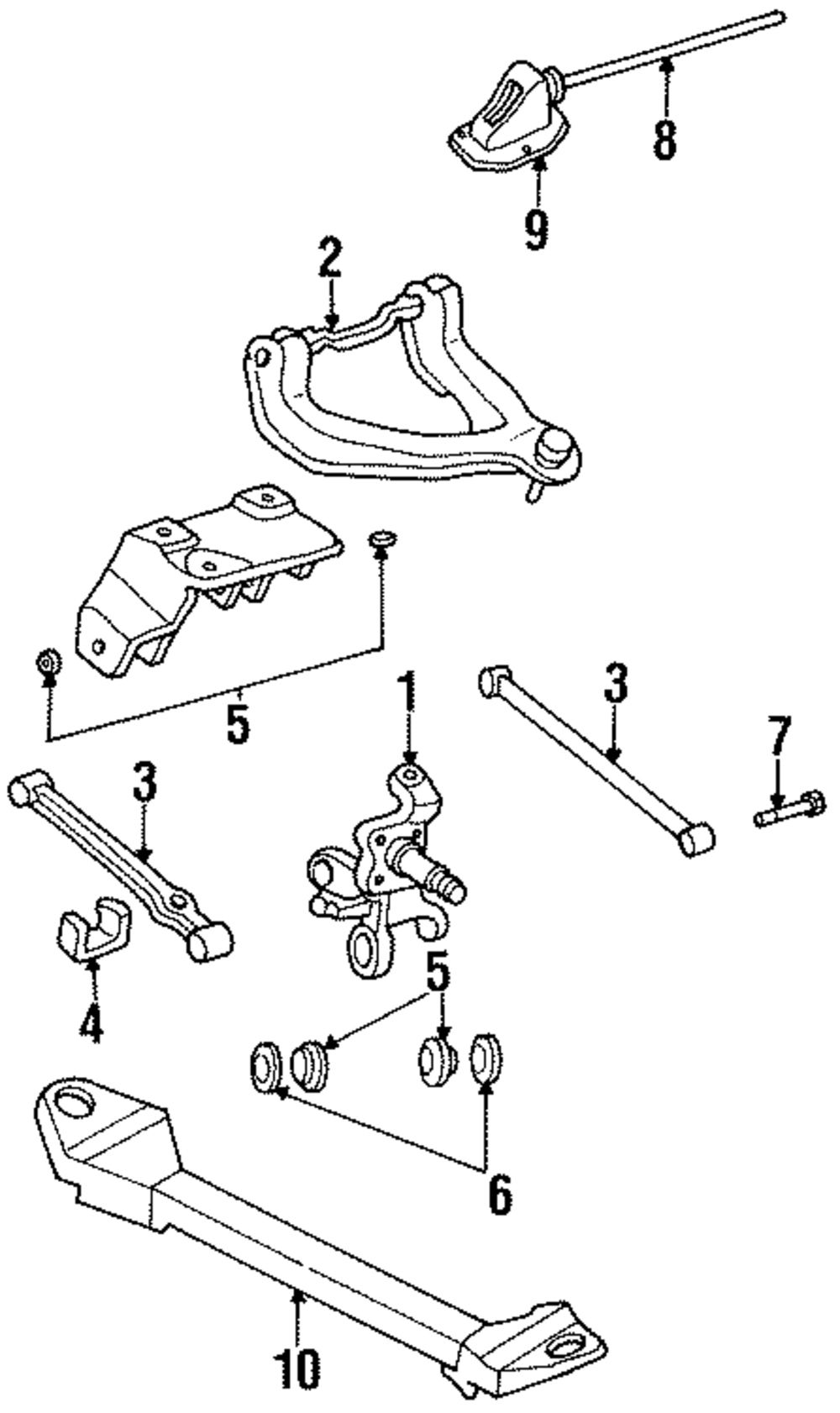 8
9
2
5
1
3
7
3
4
5
6
10