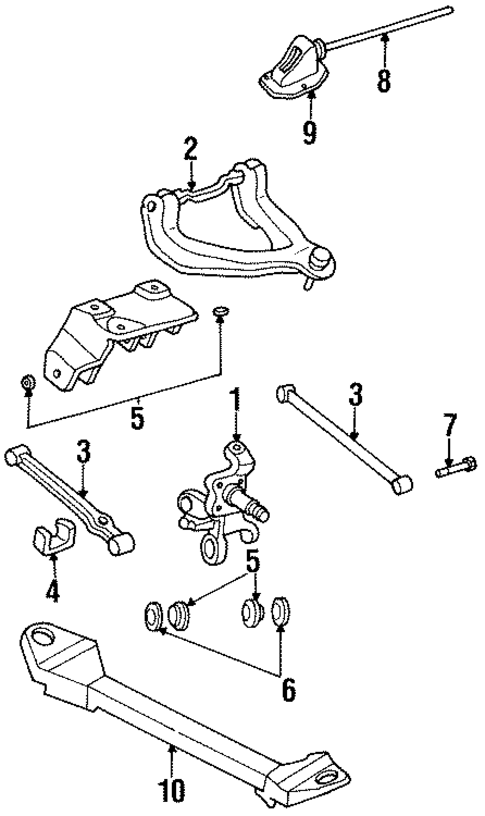 8
9
2
5
1
3
7
3
4
5
6
10