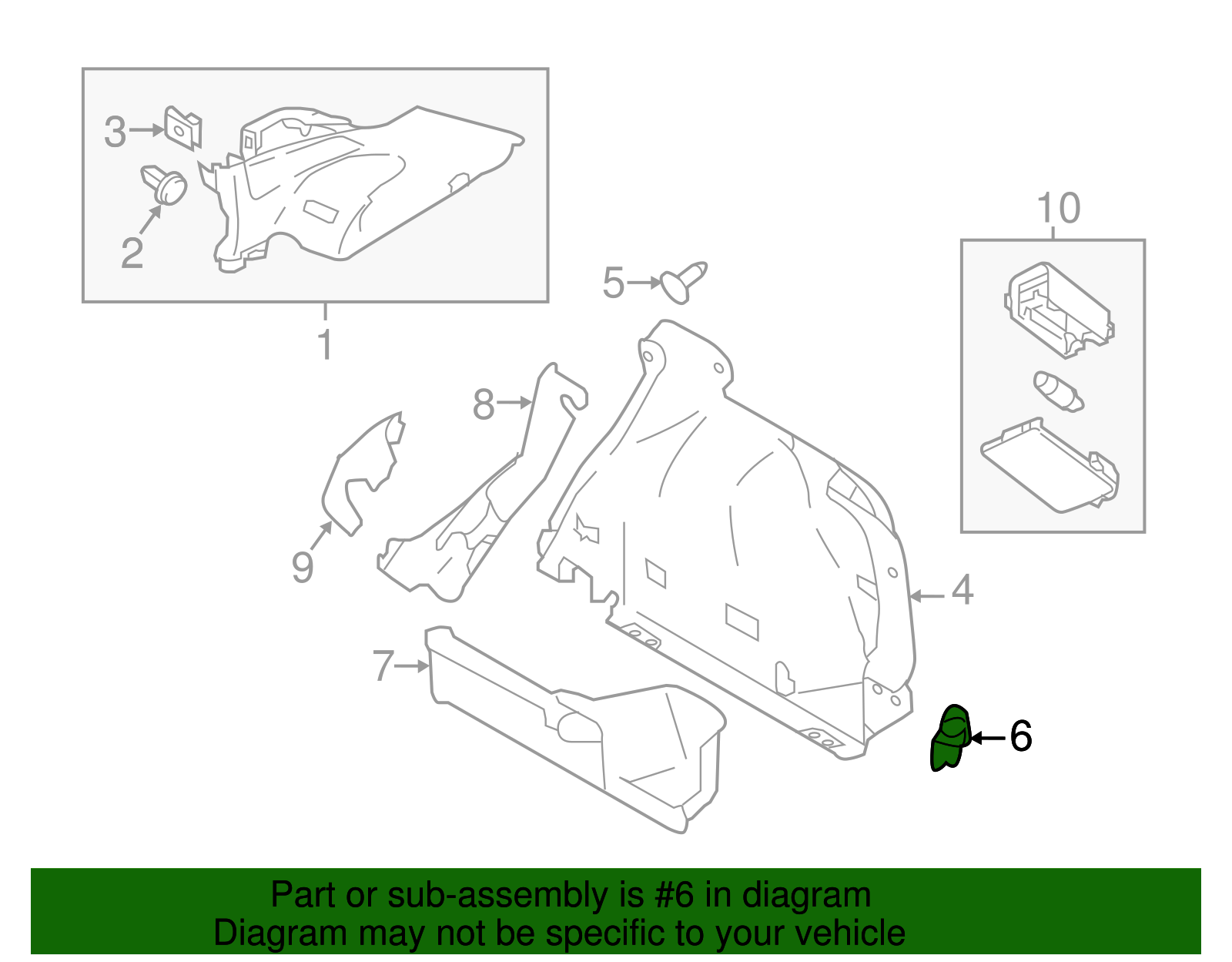 3
2
1
5
10
8
9
4
7
6

Part or sub-assembly is #6 in diagram
Diagram may not be specific to your vehicle