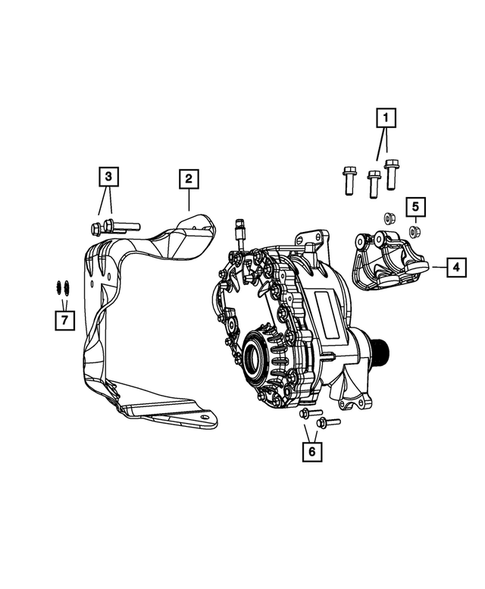 1
3
2
5
4
7
6