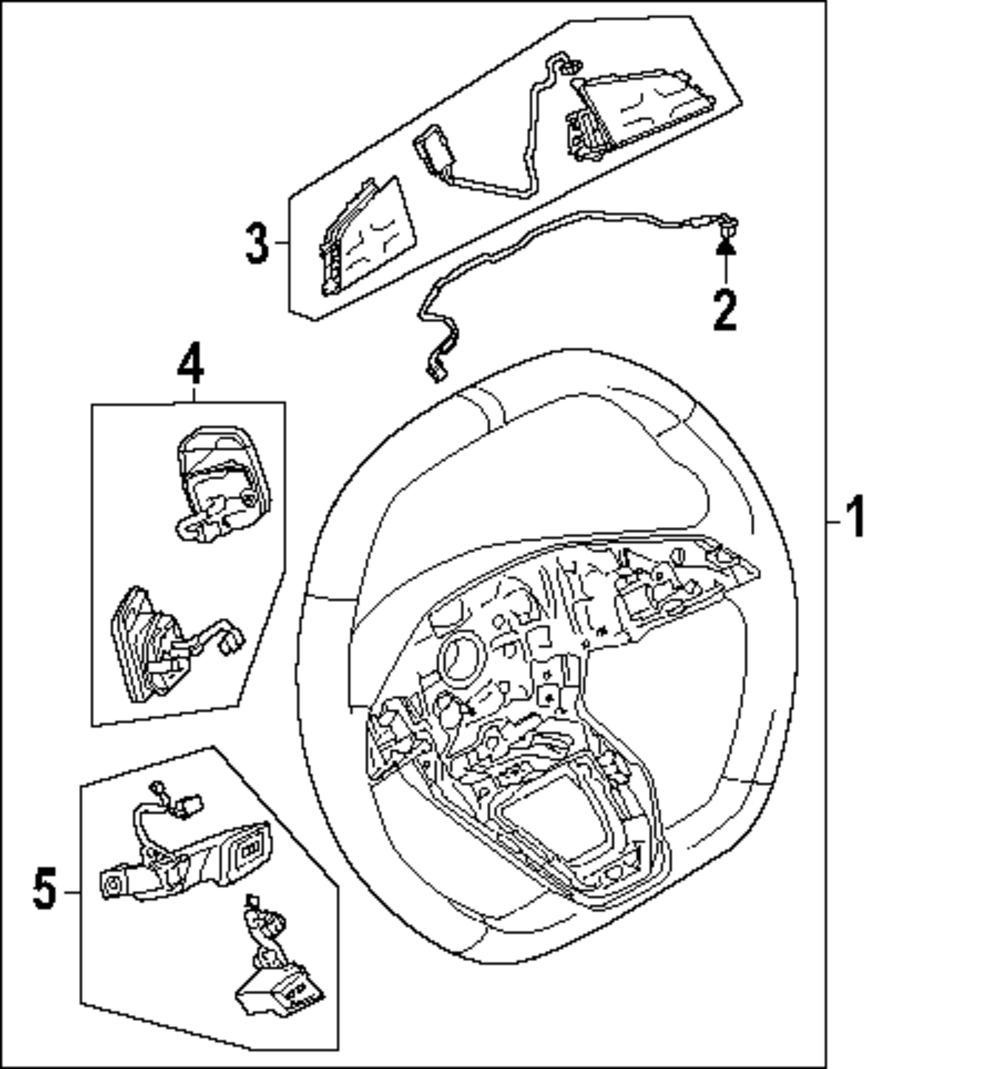 3
2
4
1
5