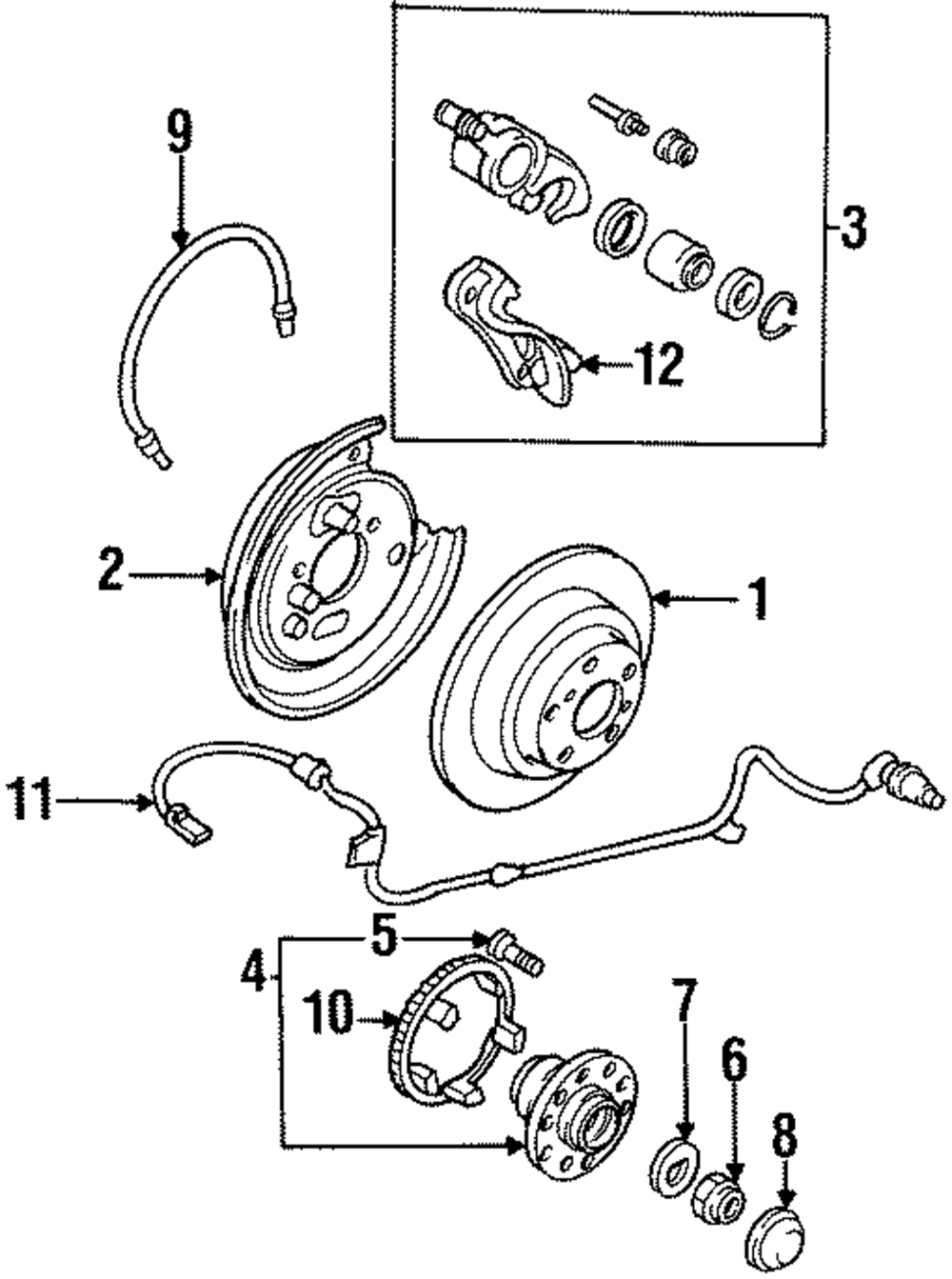 9
3
12
2
1
11
5
4
10
7
6
8