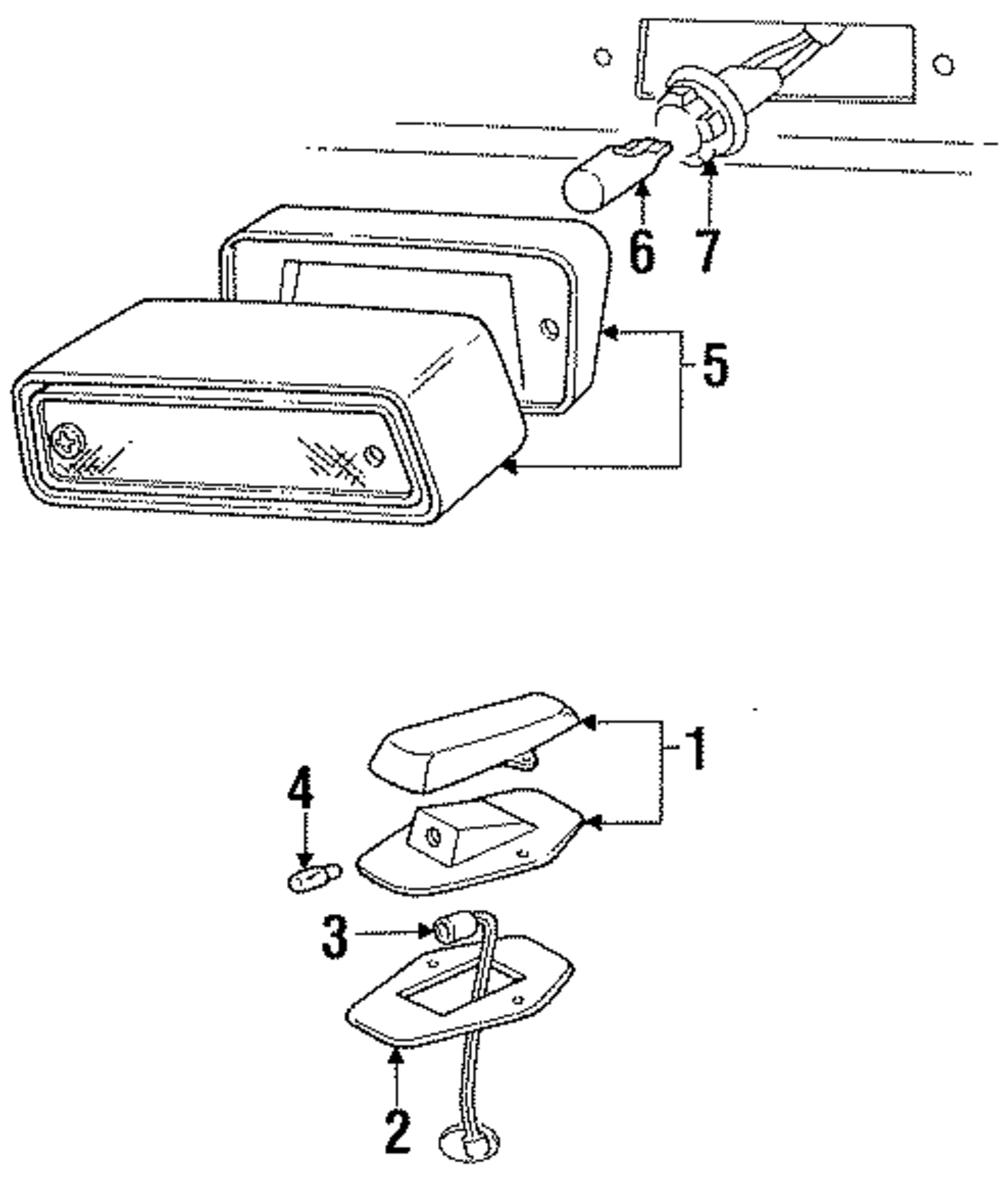 6
7
5
1
4
3
2