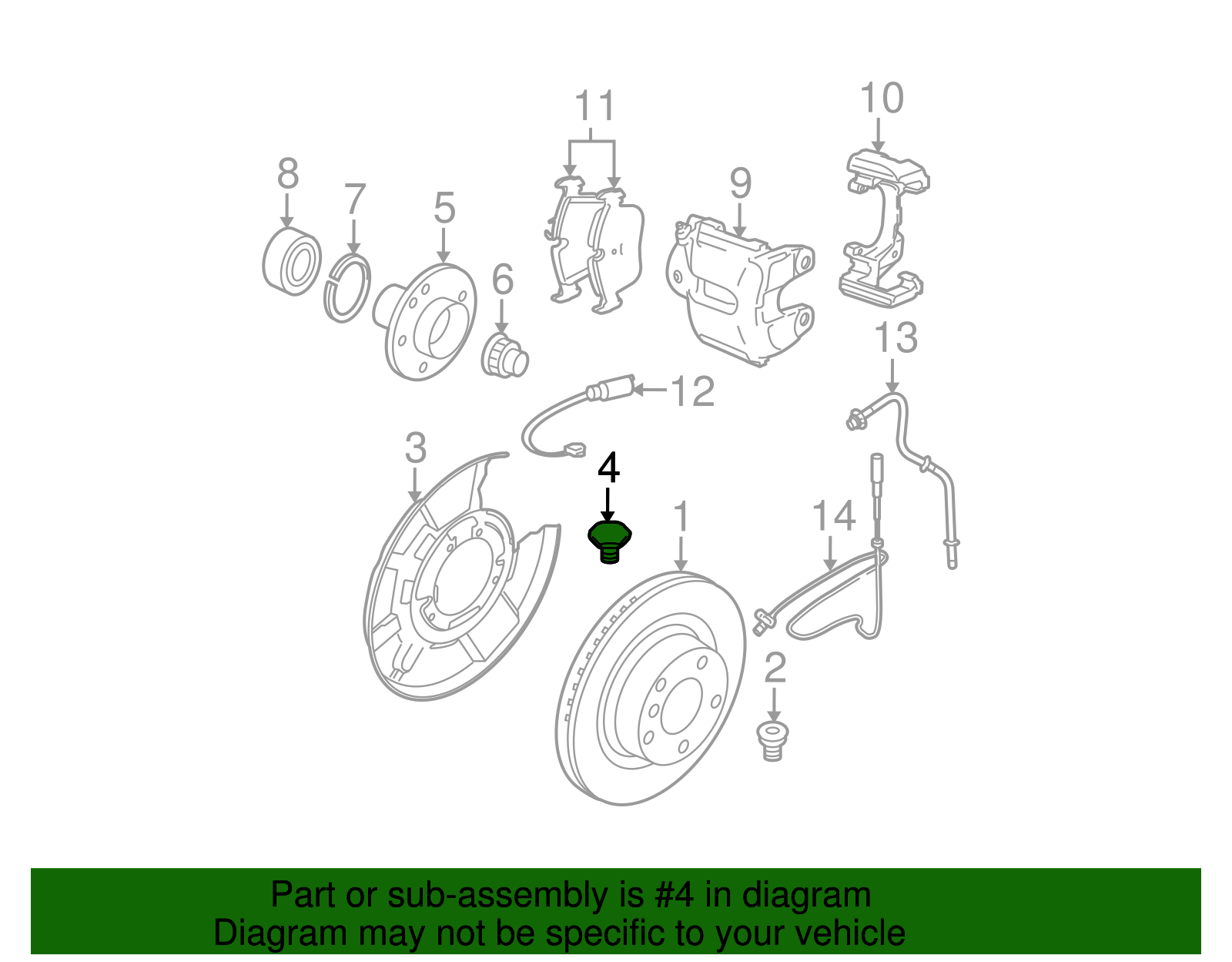 11
10
8
7
5
9
6
13
12
3
4
1
14
2

Part or sub-assembly is #4 in diagram
Diagram may not be specific to your vehicle