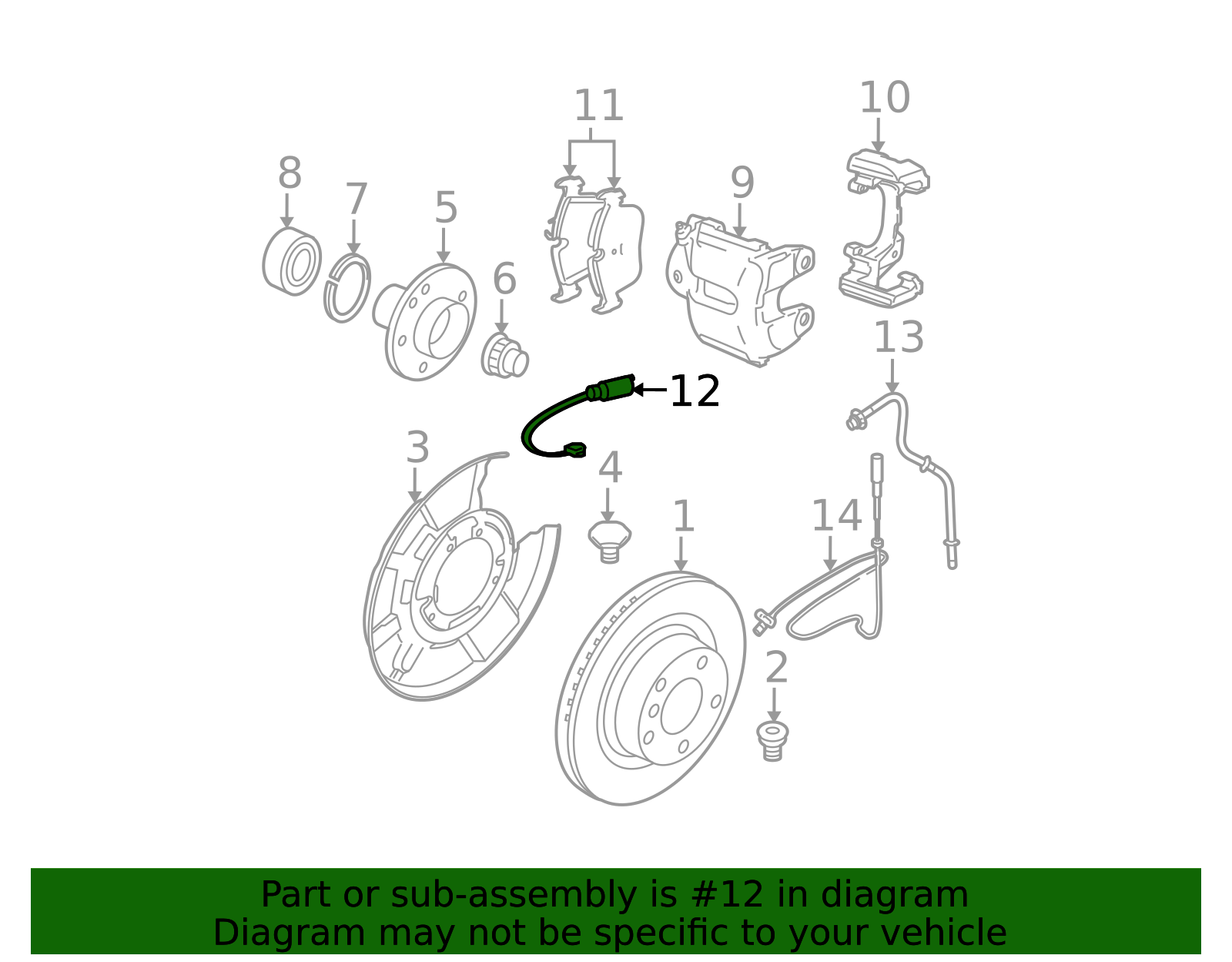 11
10
8
7
5
9
6
13
12
3
4
1
14
2

Part or sub-assembly is #12 in diagram
Diagram may not be specific to your vehicle