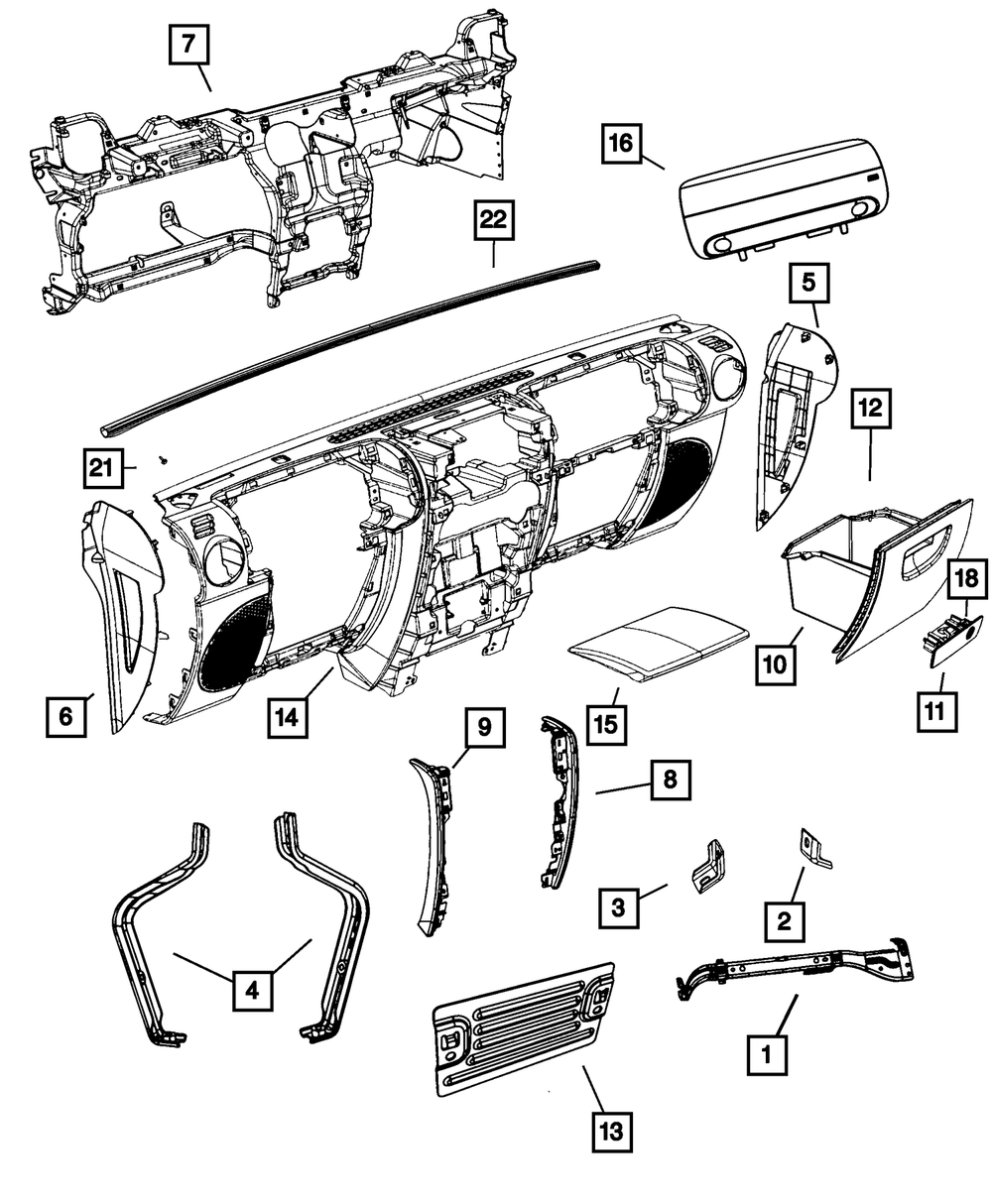 7
16
22
5
12
21
18
6
14
10
11
15
9
8
3
2
4
1
13