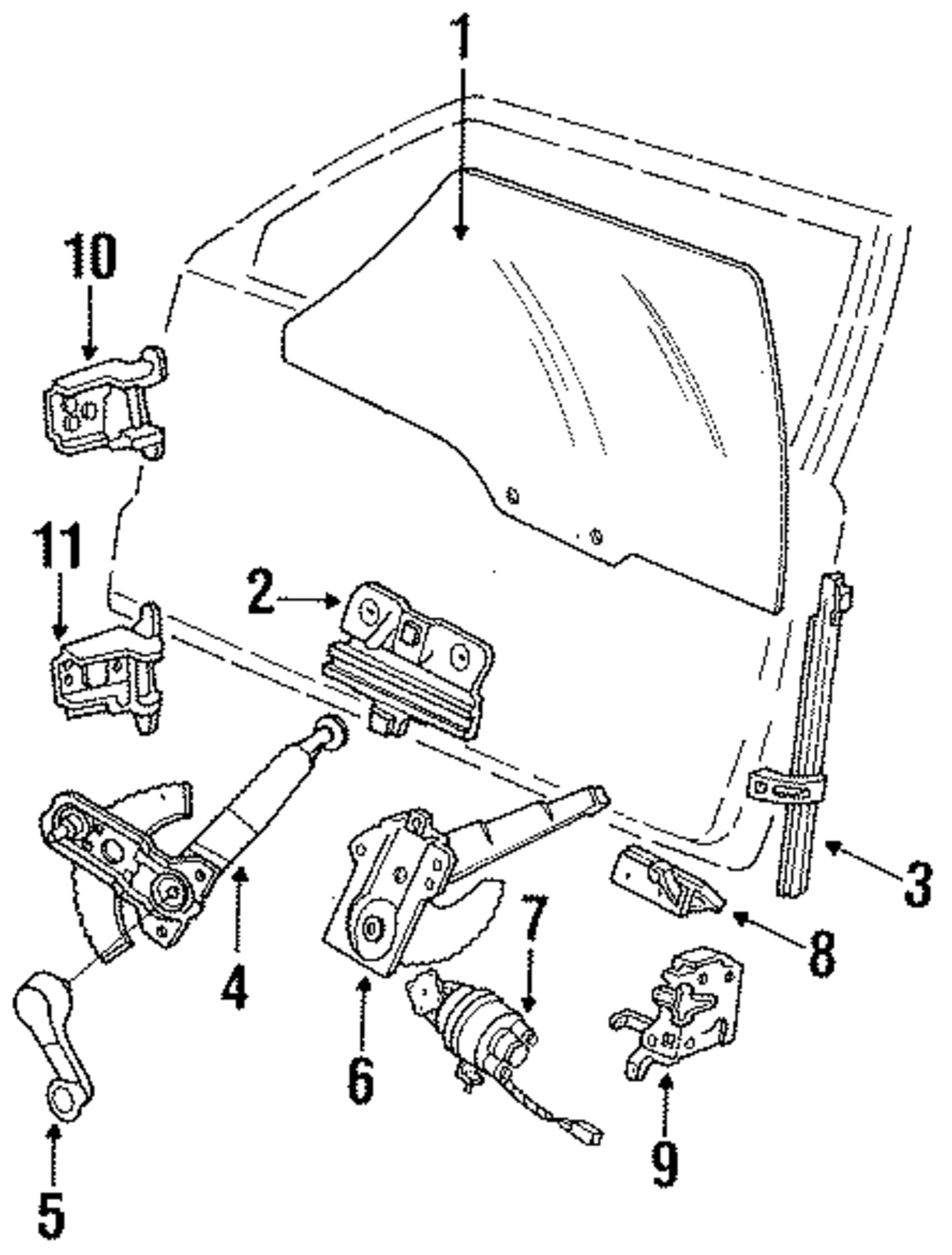 1
10
11
2
3
4
5
6
7
8
9