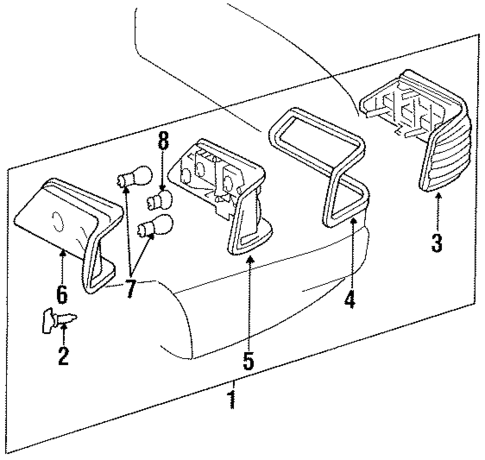 8
3
6
7
4
2
5
1