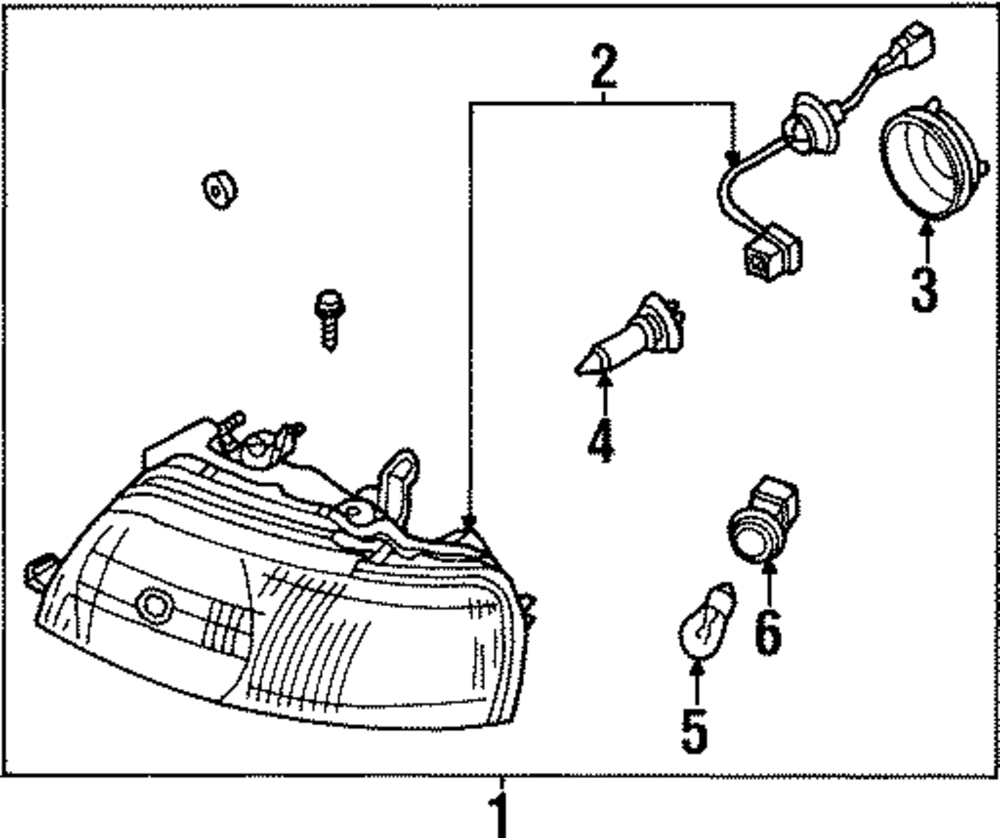 2
3
4
6
5
1