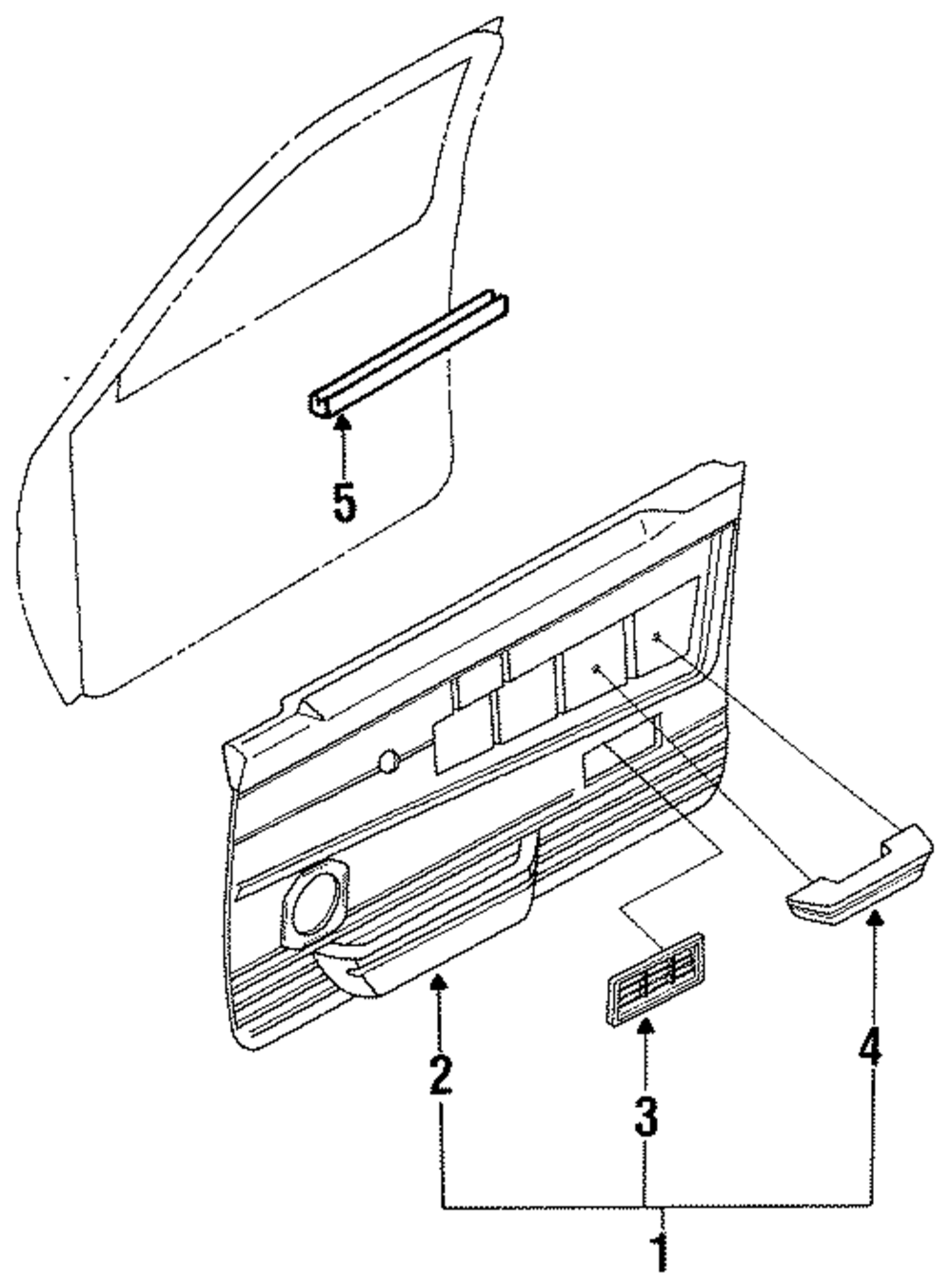 5
2
3
4
1