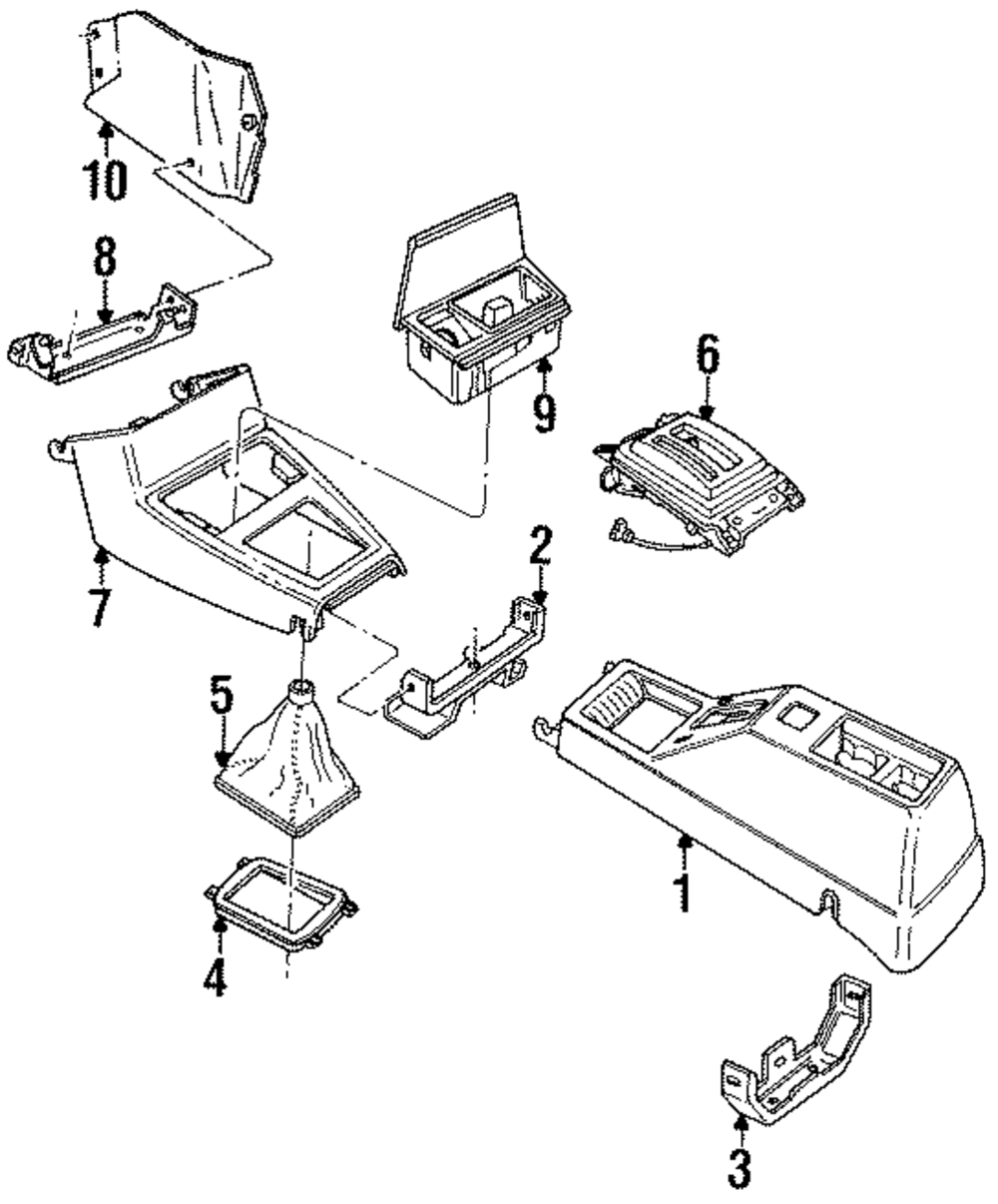 10
8
9
6
7
2
5
1
4
3