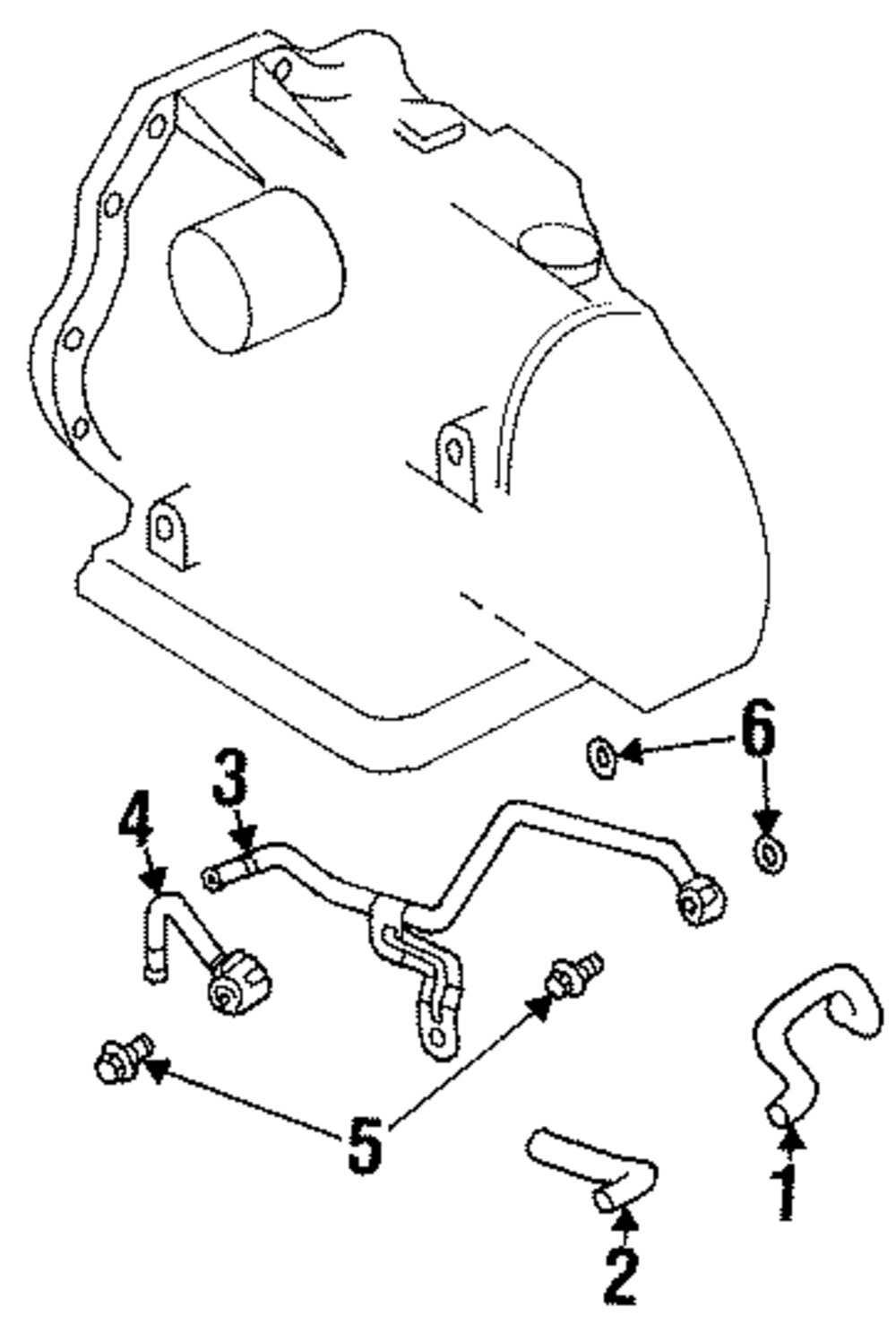 6
3
4
5
1
2