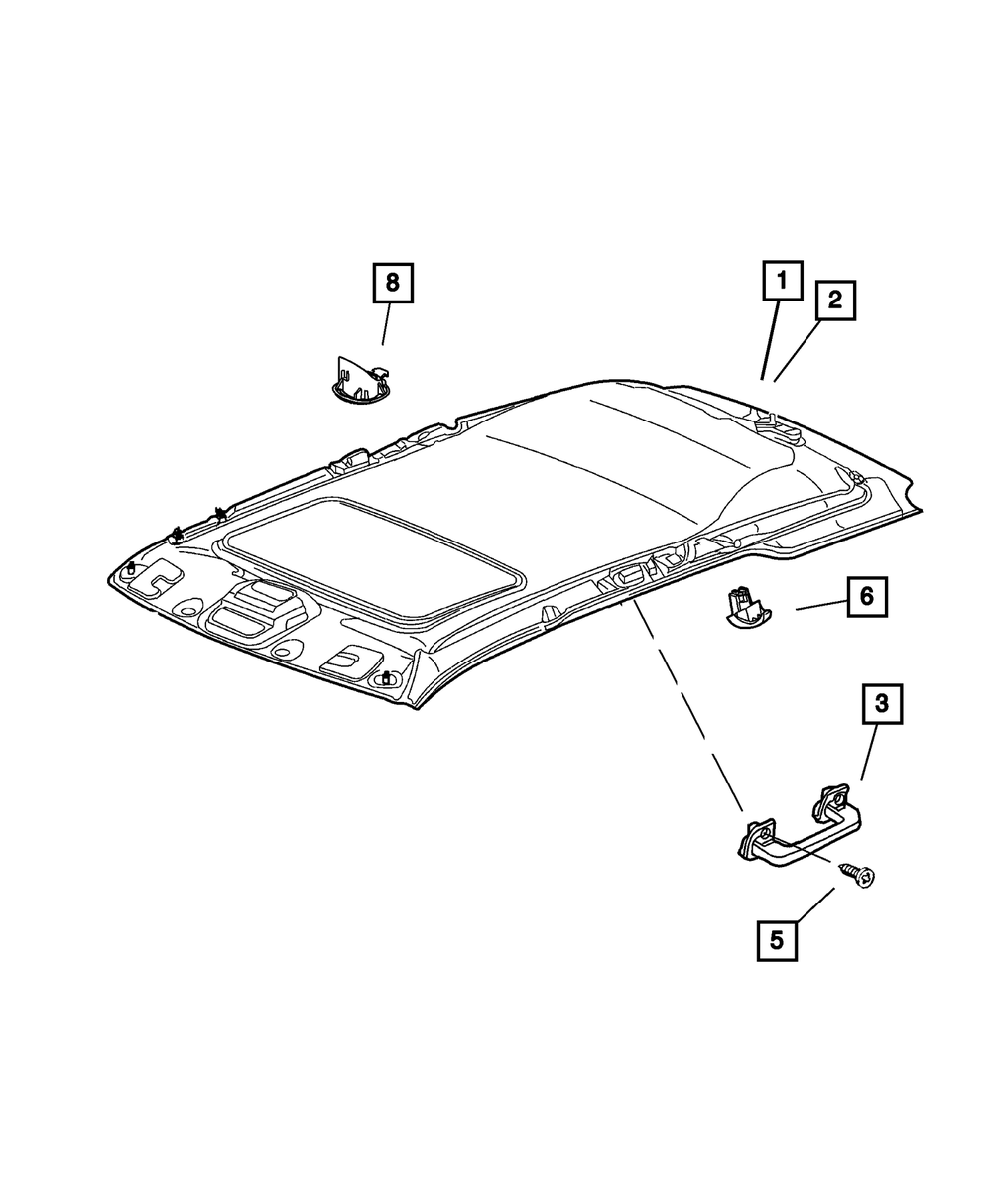 8
1
2
6
3
5